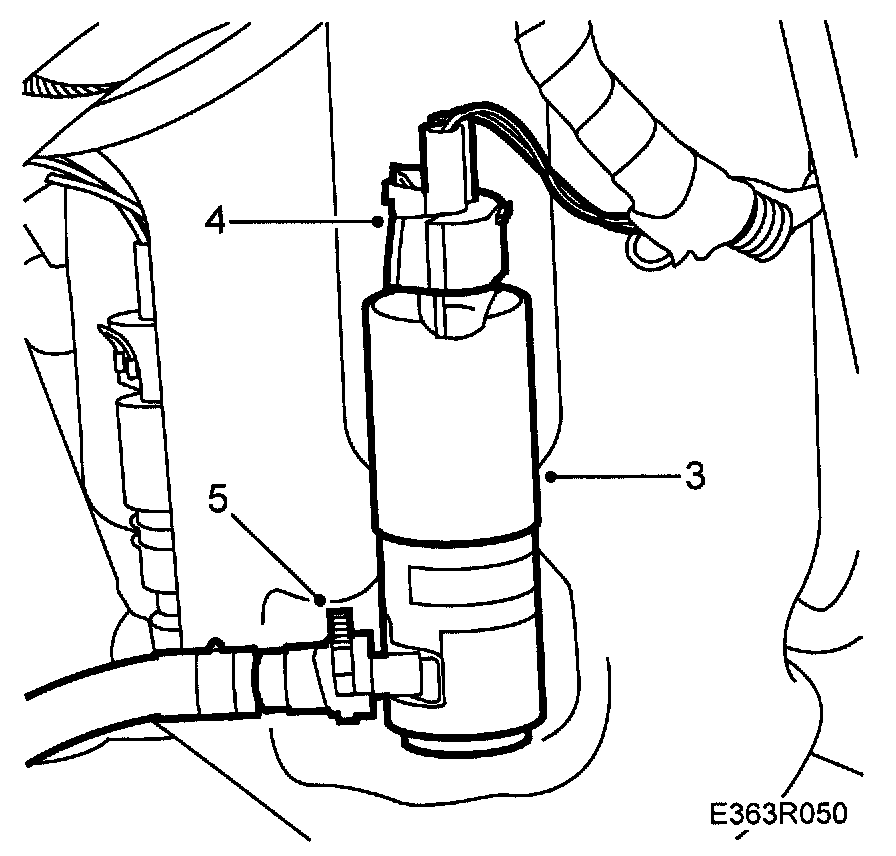 4
3
5
E363R050