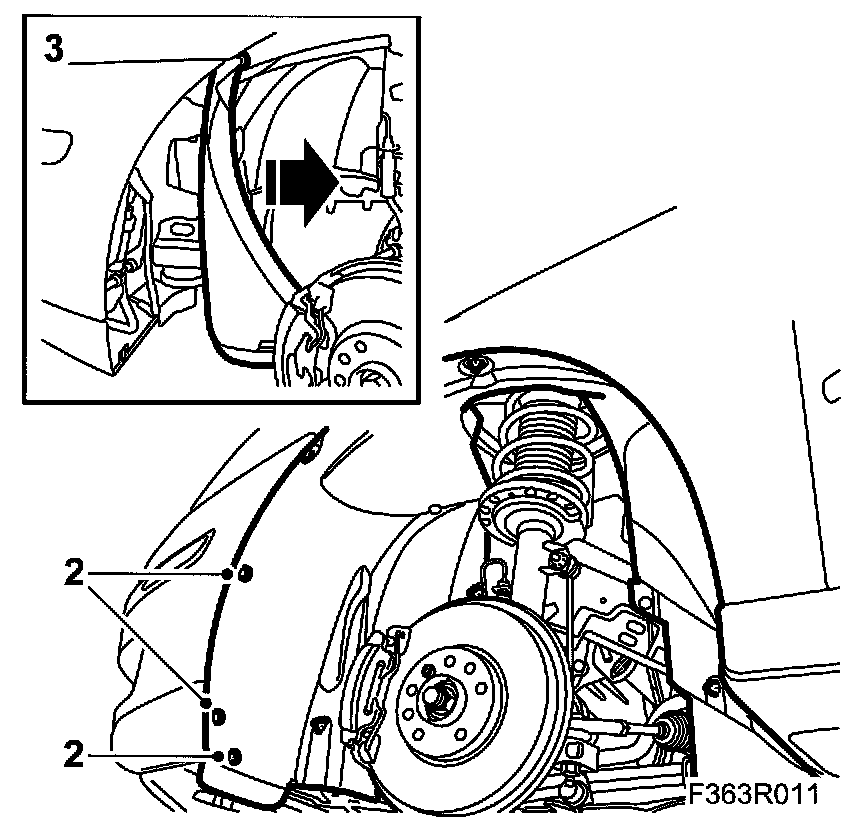 3

2

2

F363R011