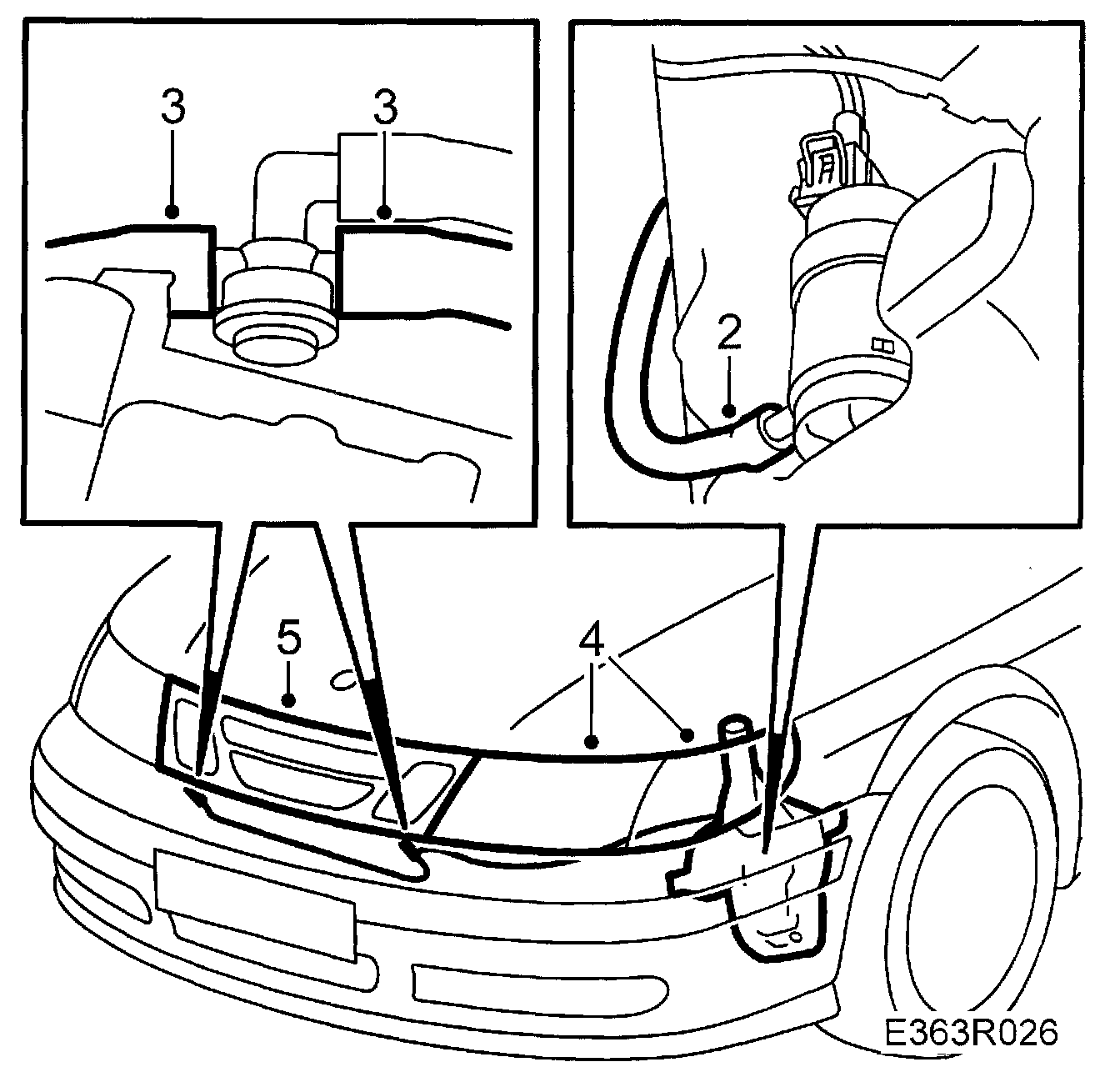 3
3
2
5
4
E363R026