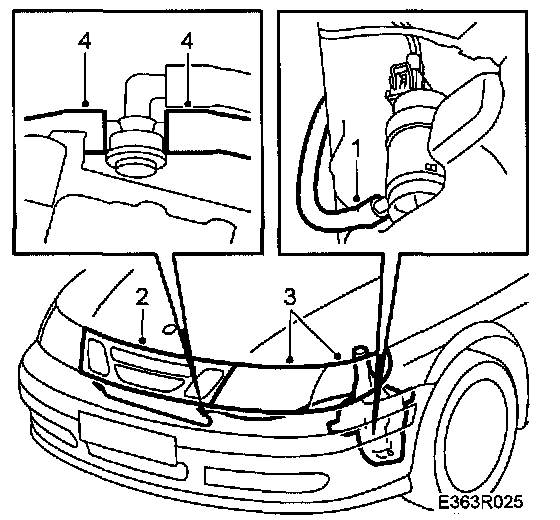 4
4
1
2
3
E363R025