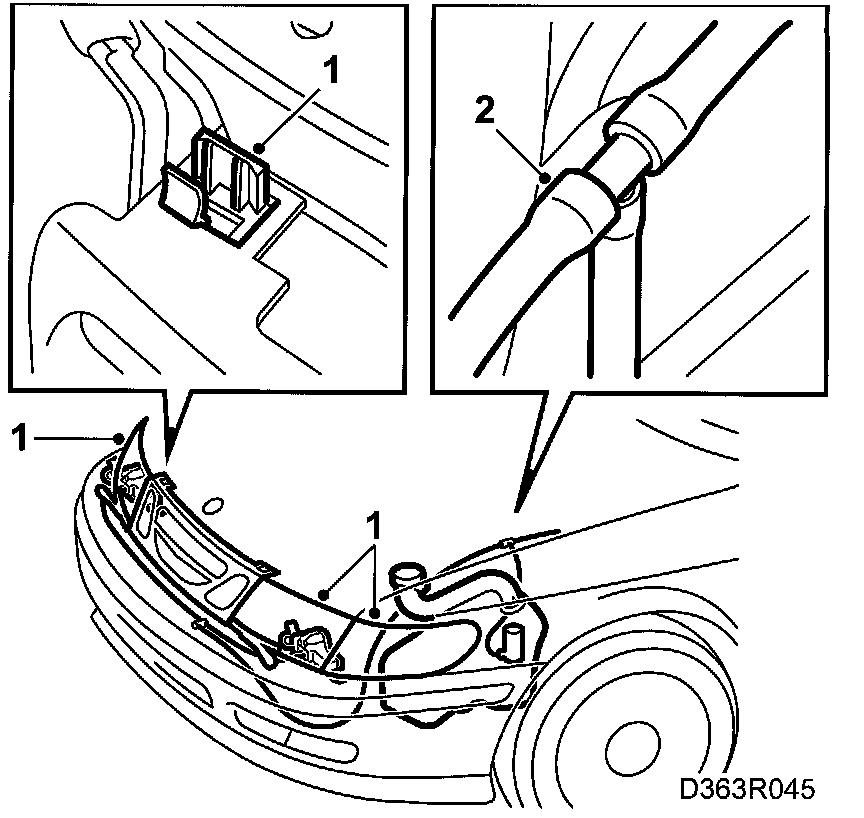 1
2
1
1
D363R045