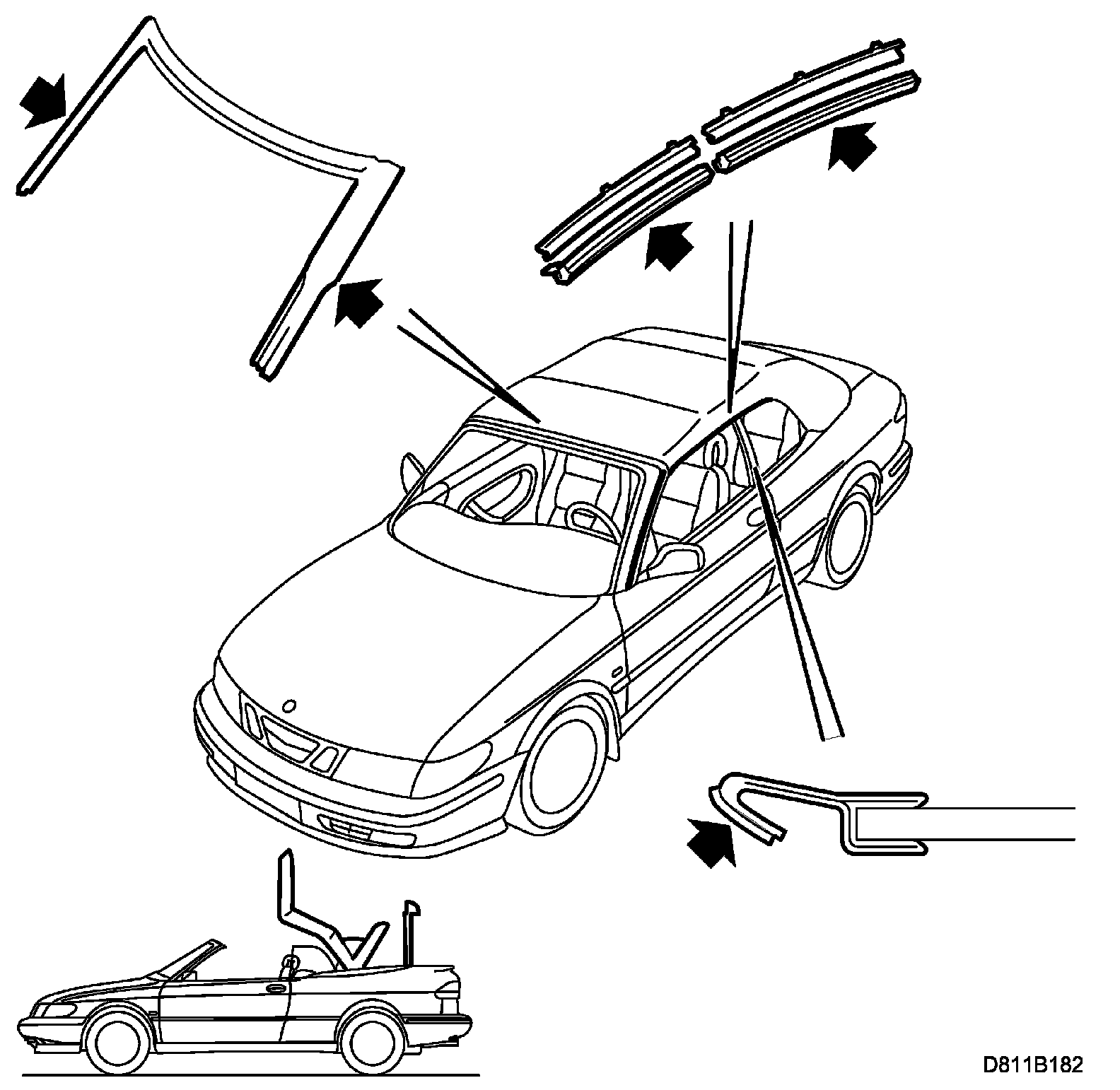 D811B182