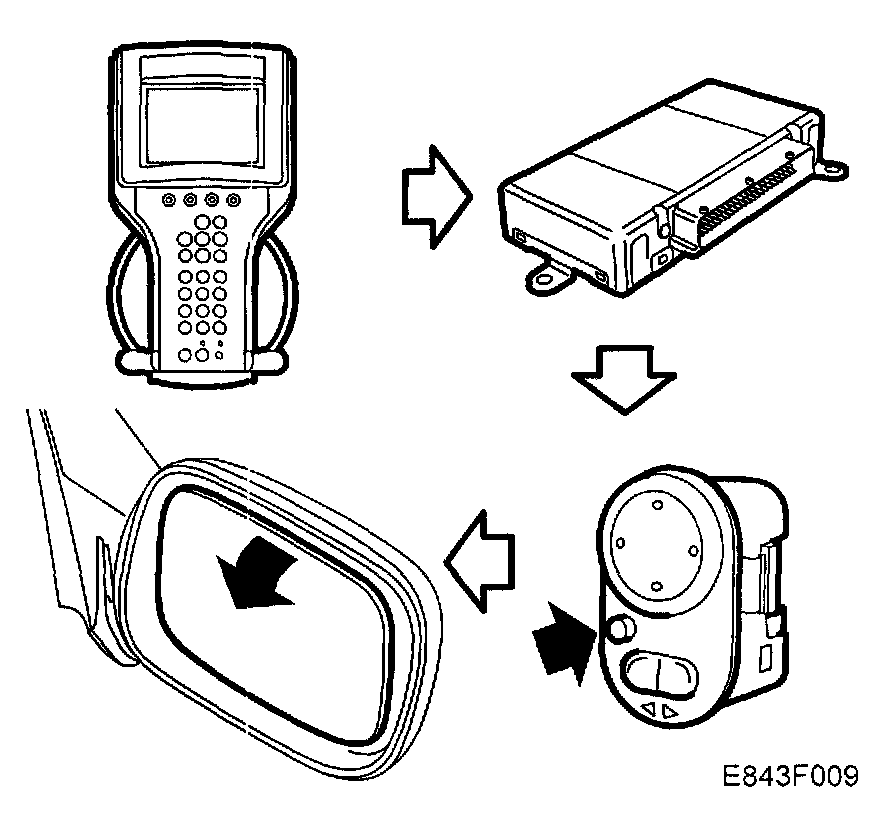 E843F009