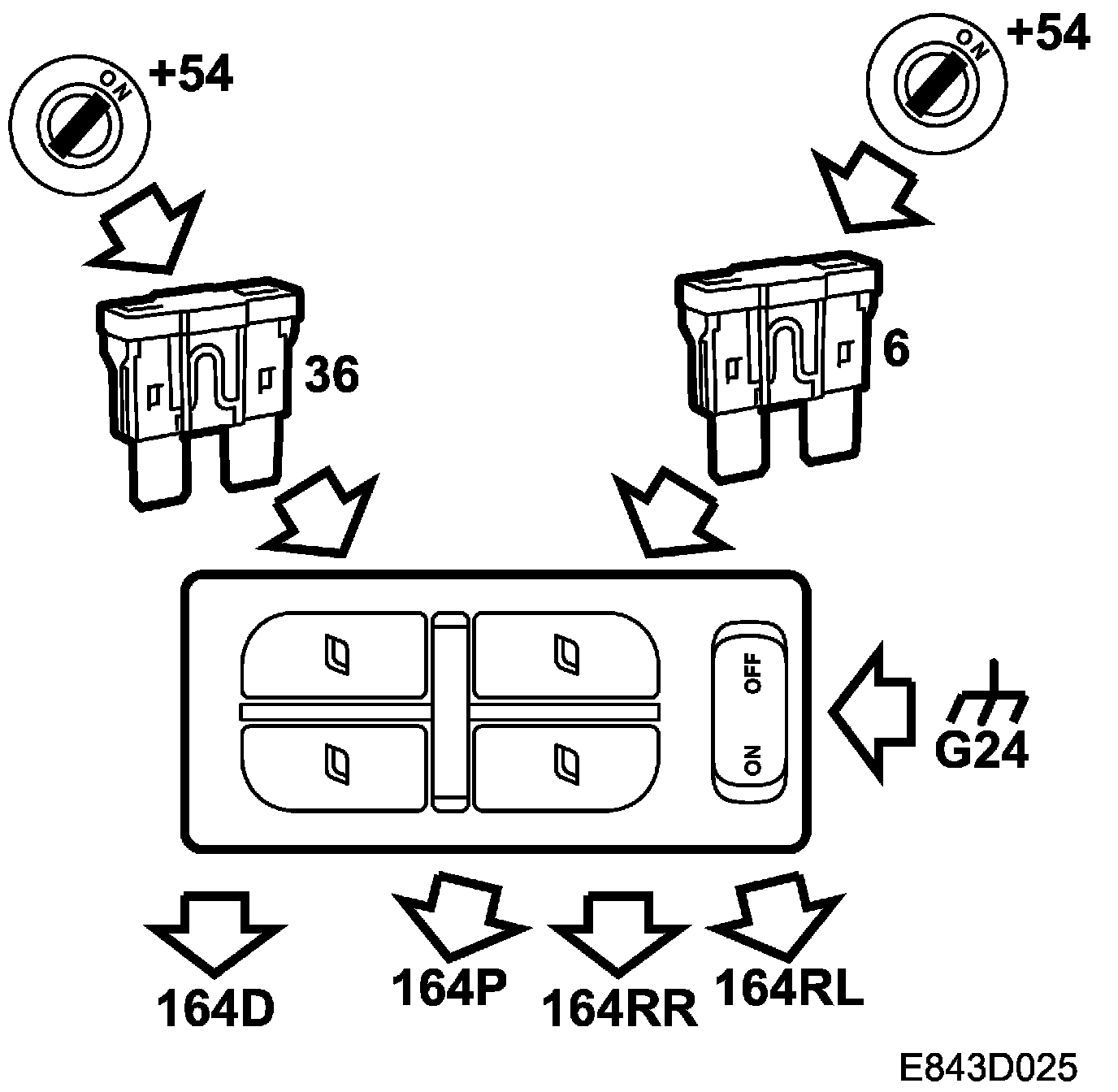 ON
+54

ON
+54

36

6

OFF
ON

G24

164D
164P
164RR
164RL

E843D025