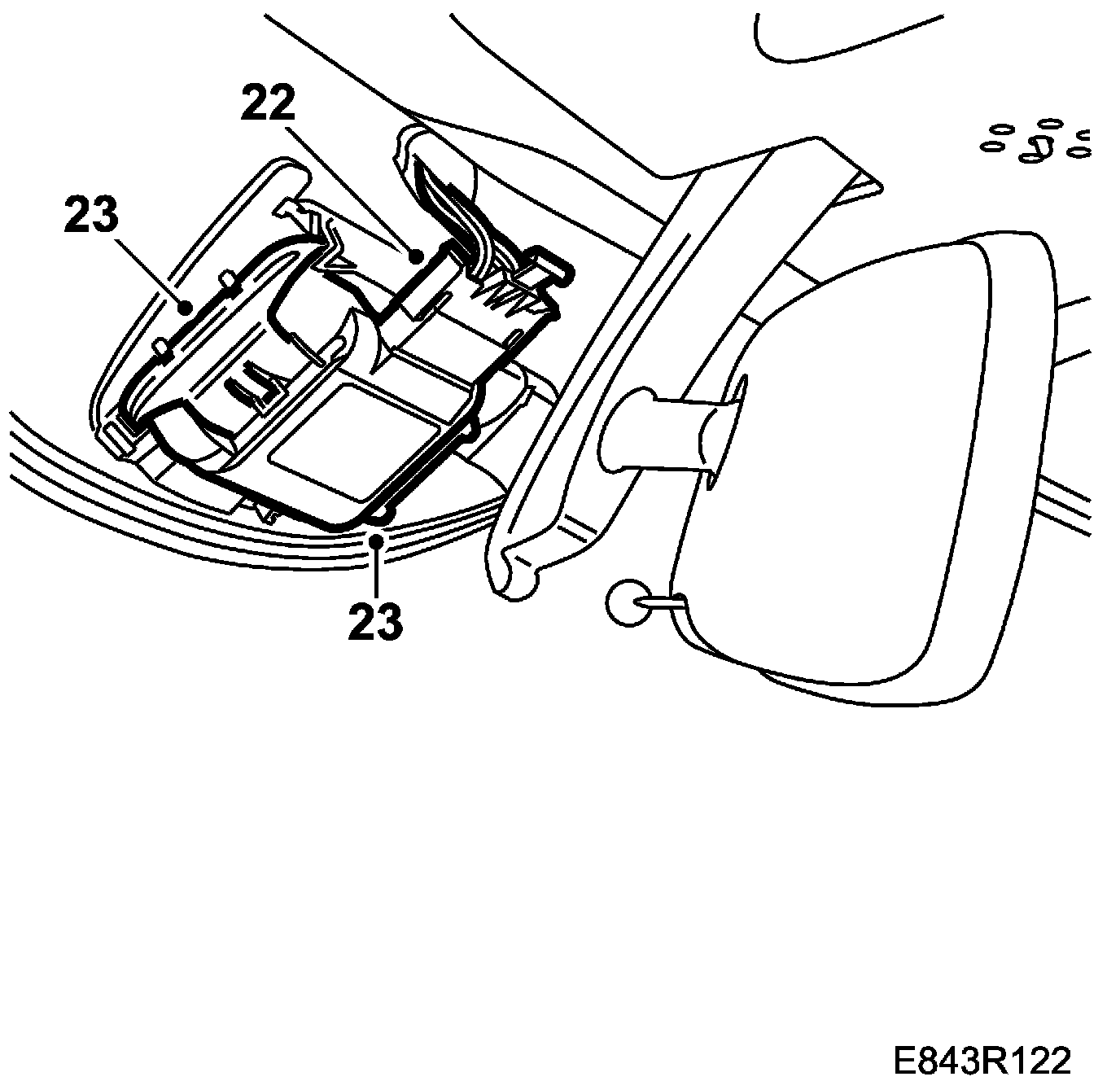 22
23
23
E843R122