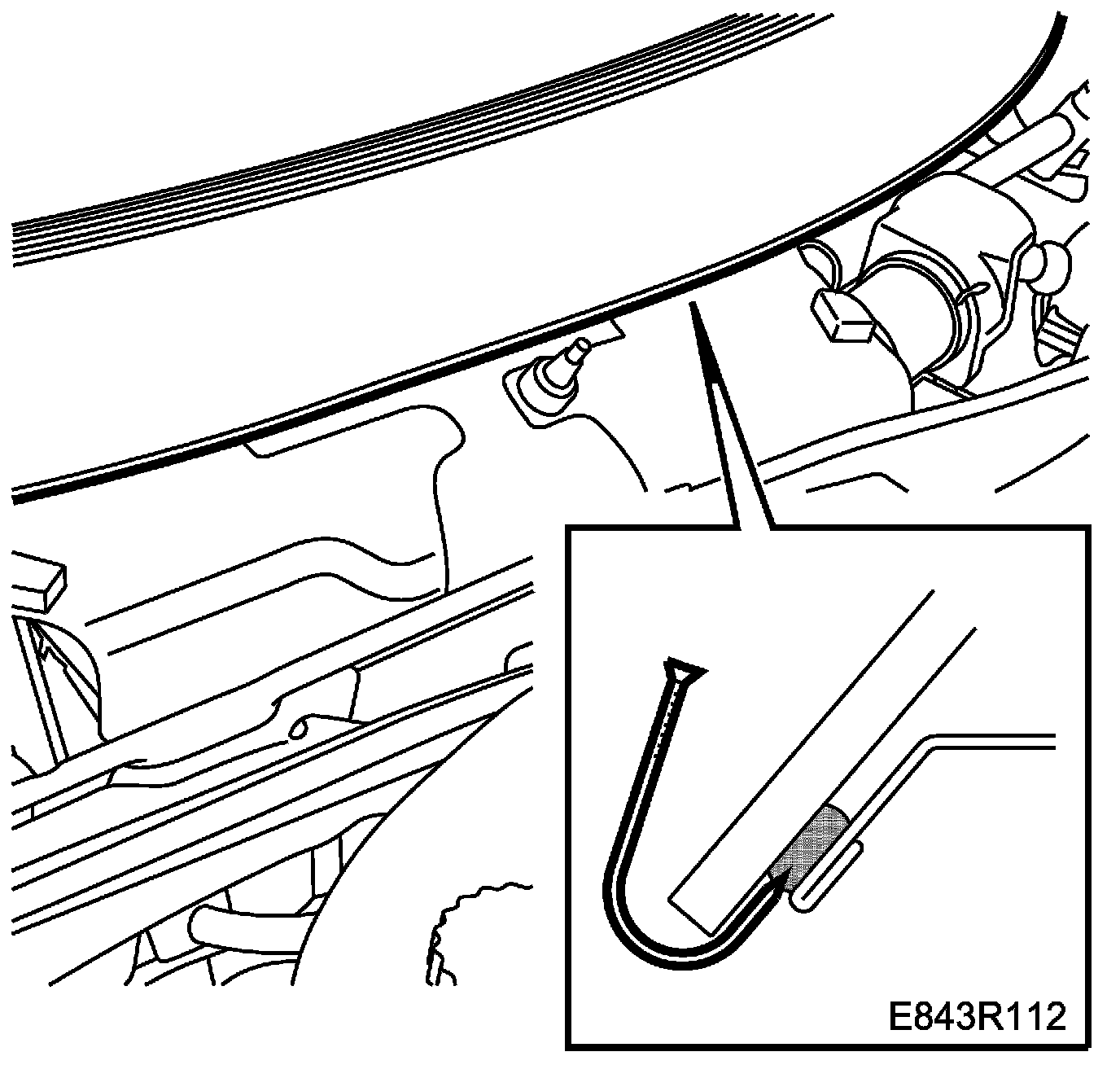 E843R112