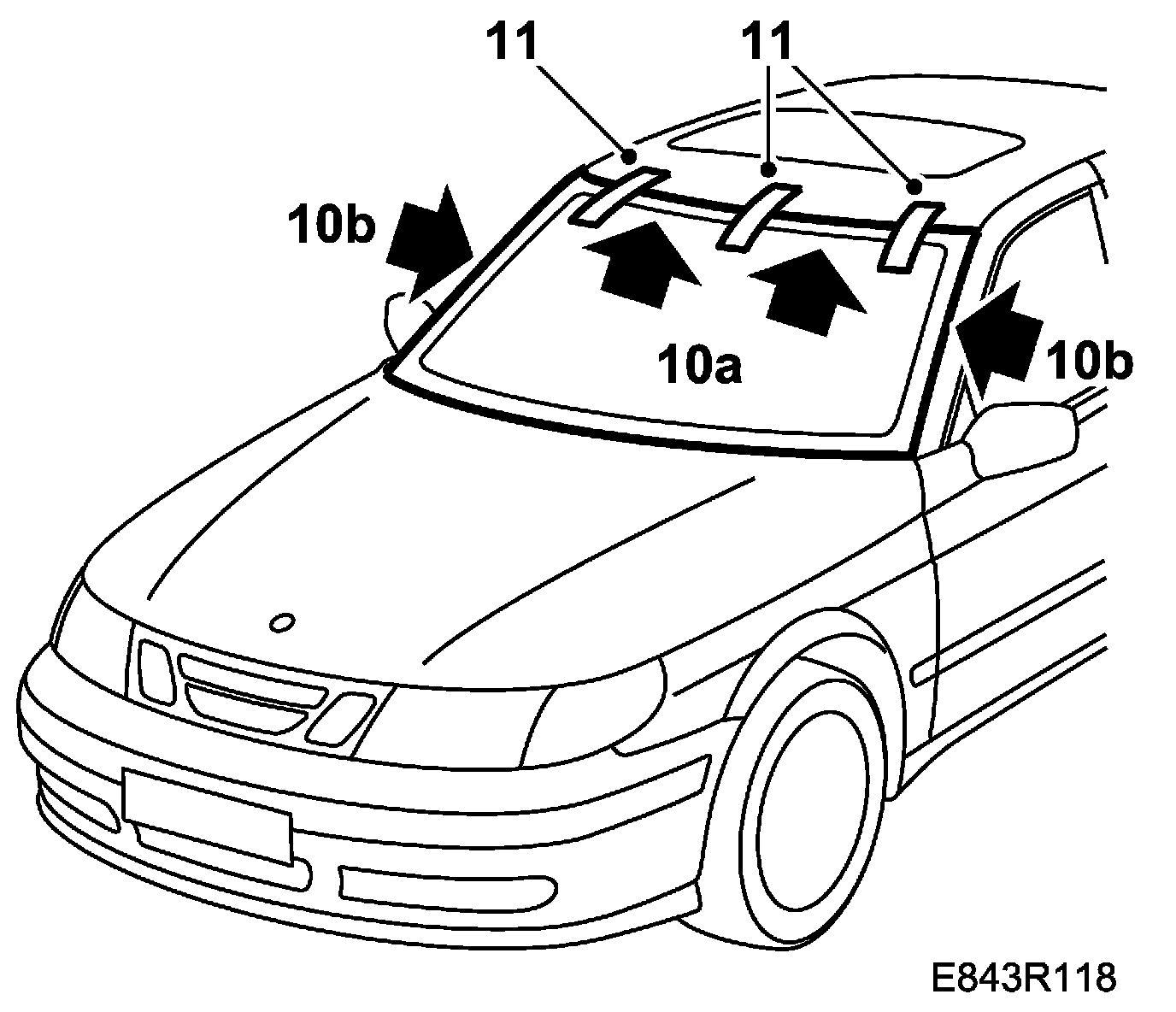 11
11
10b
10a
10b
E843R118