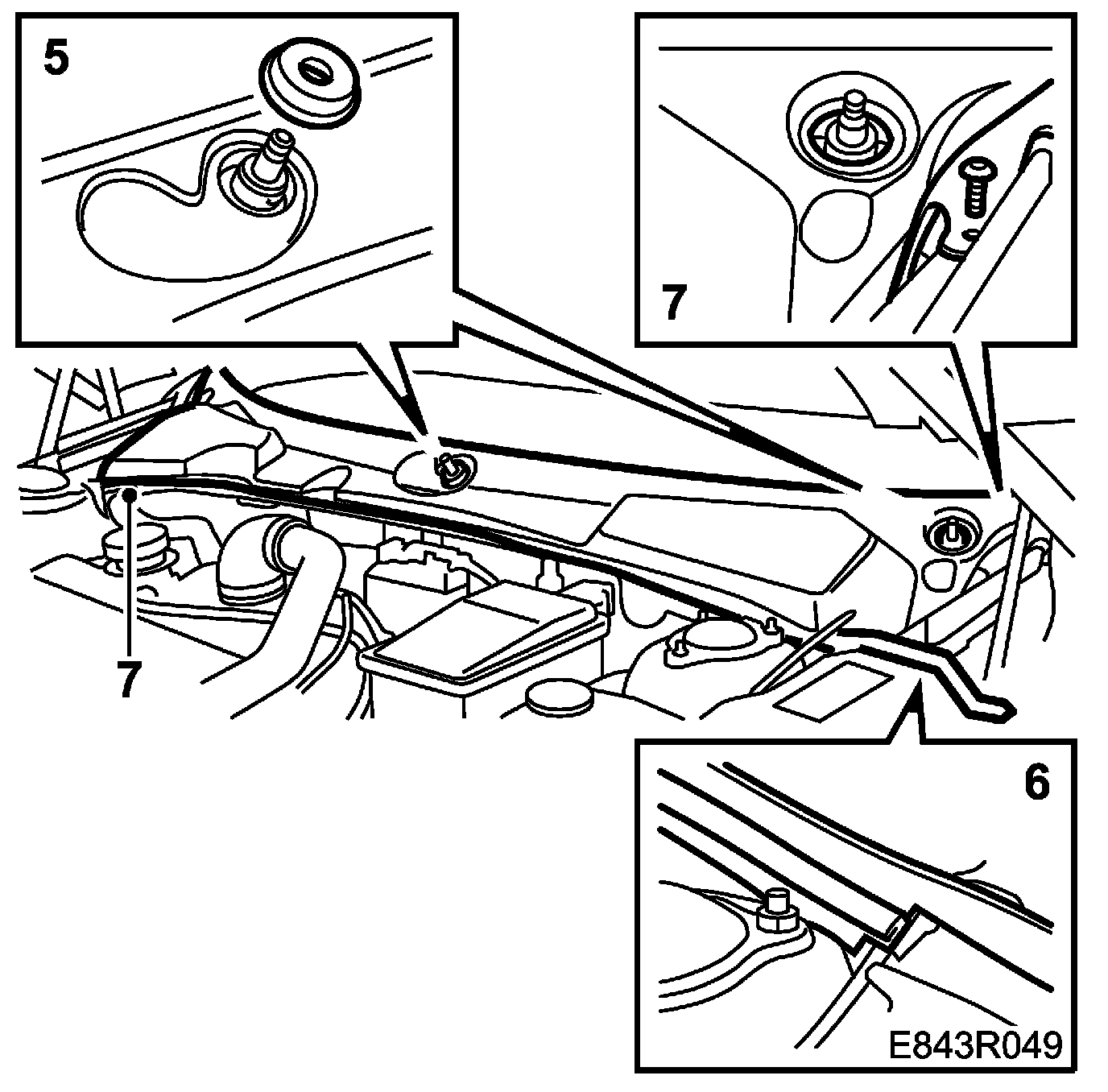 5

7

7

6

E843R049