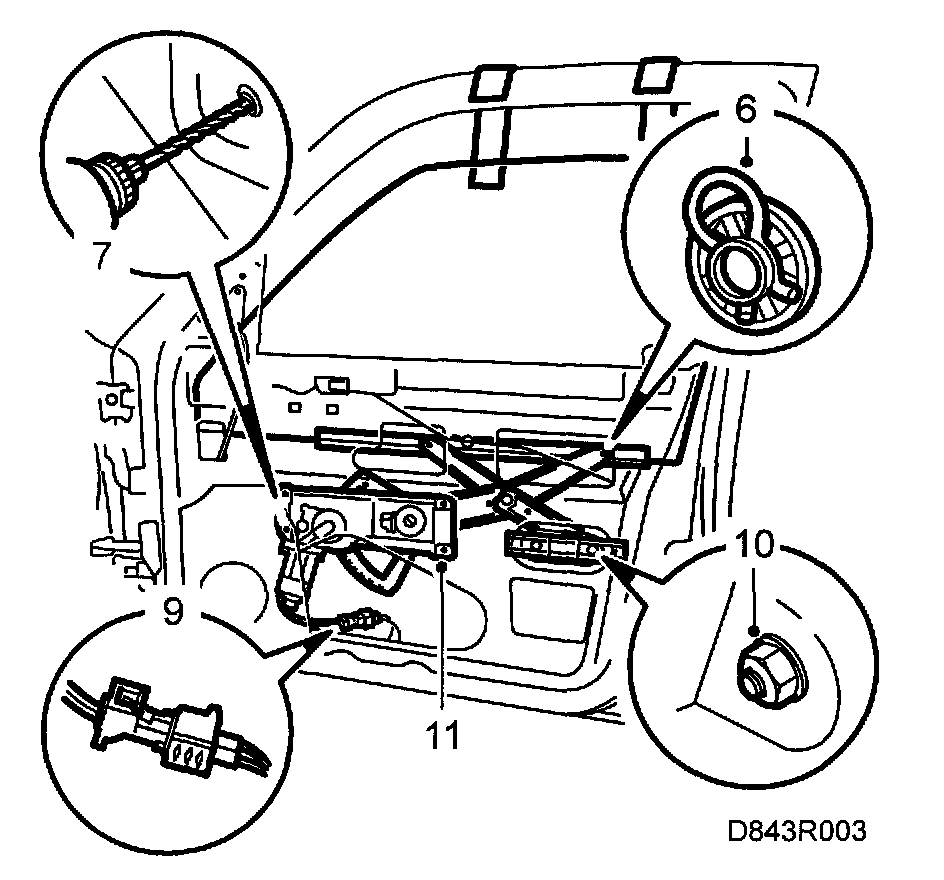 6
7
10
9
11
D843R003