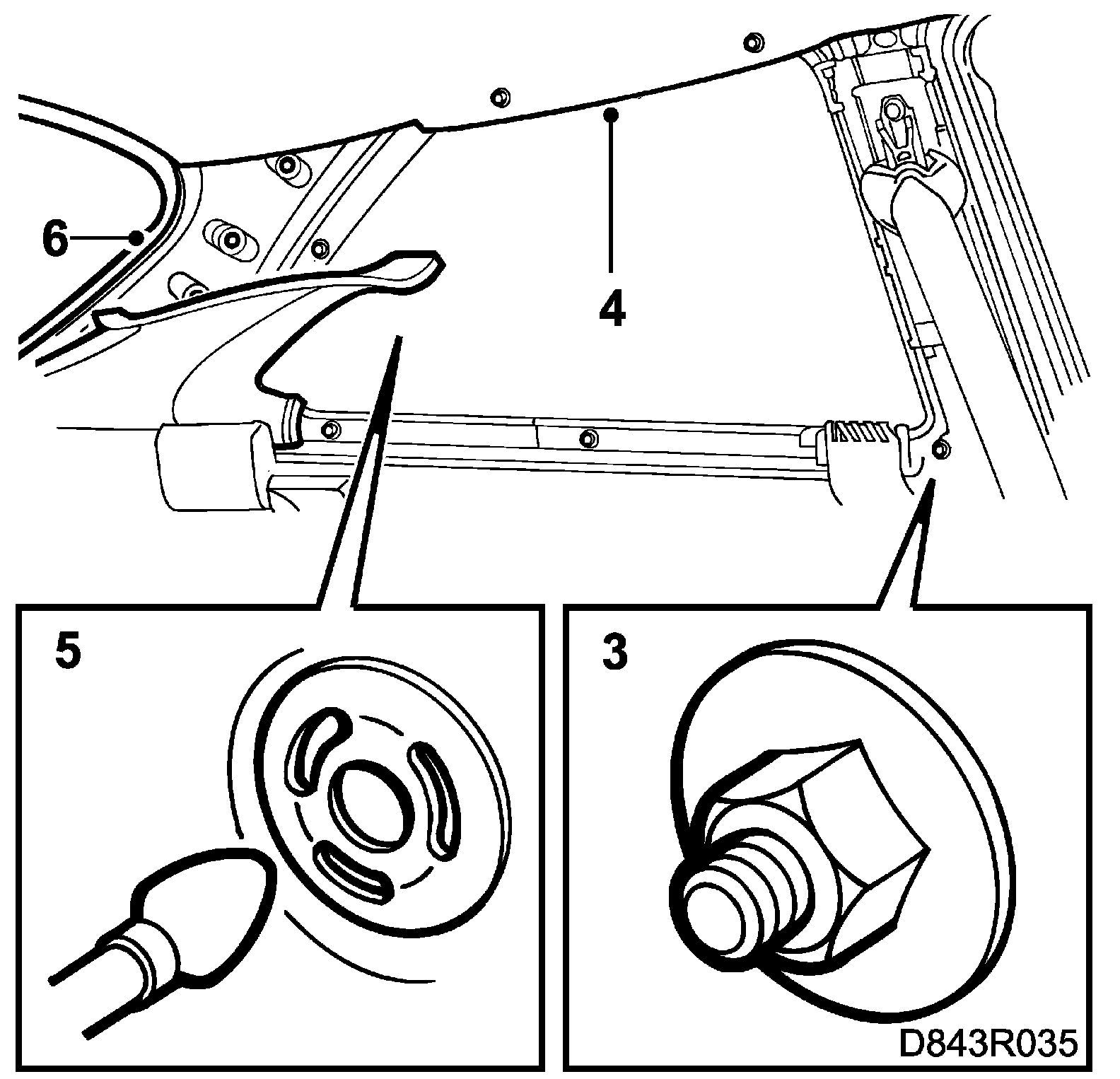 6
4
5
3
D843R035