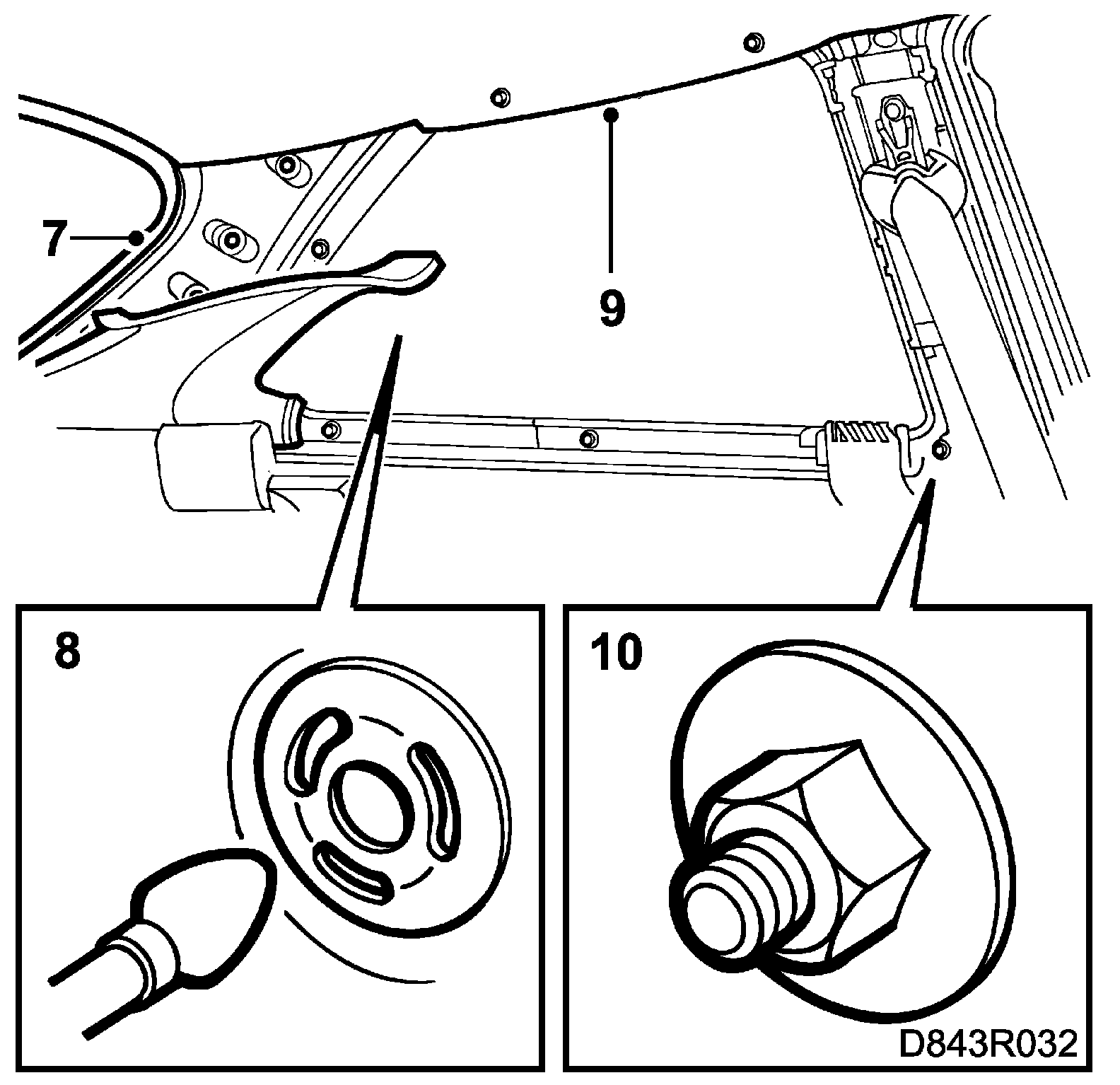 7
9
8
10
D843R032