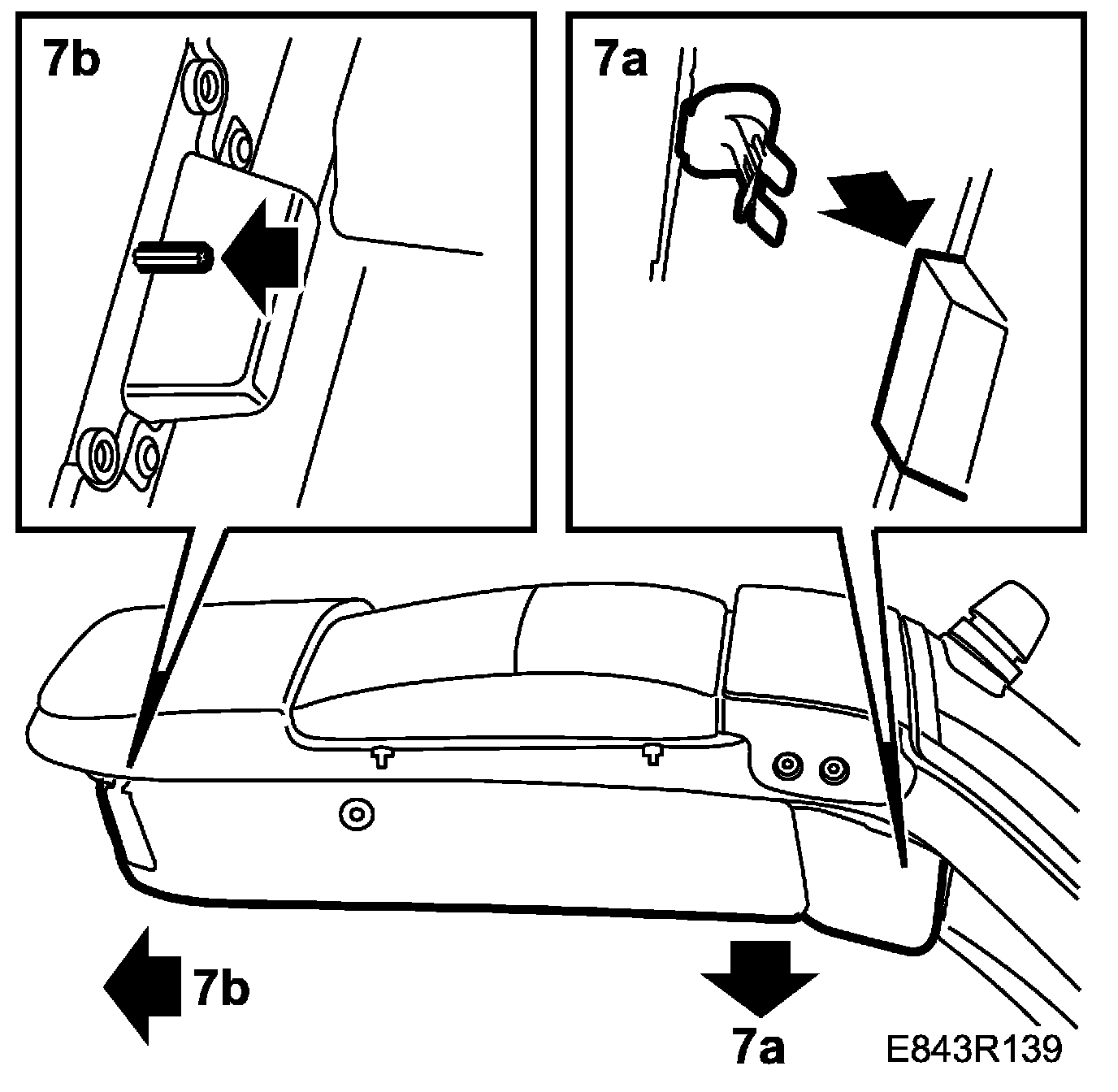 7b

7a

7b

7a

E843R139