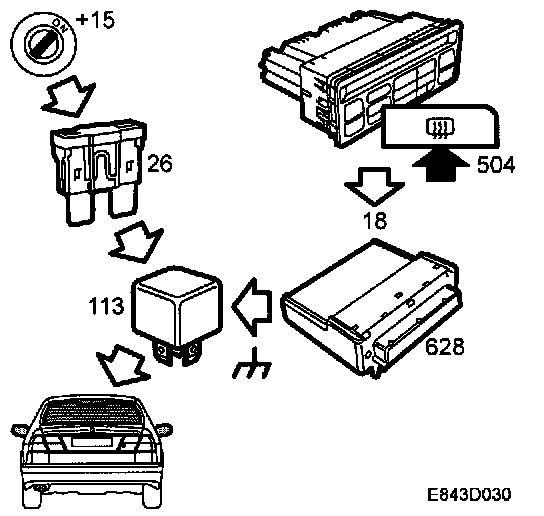 ON
+15
26
504
18
113
628
E843D030