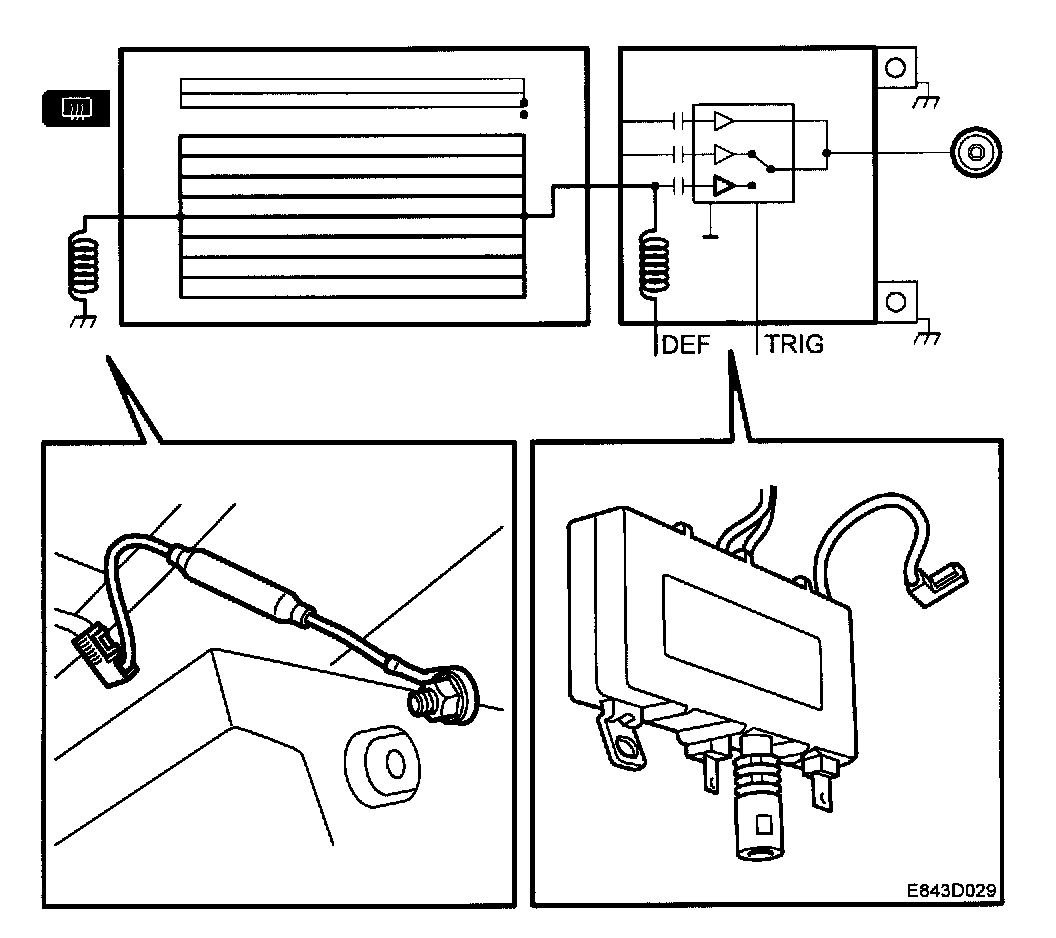 DEF
TRIG
E843D029