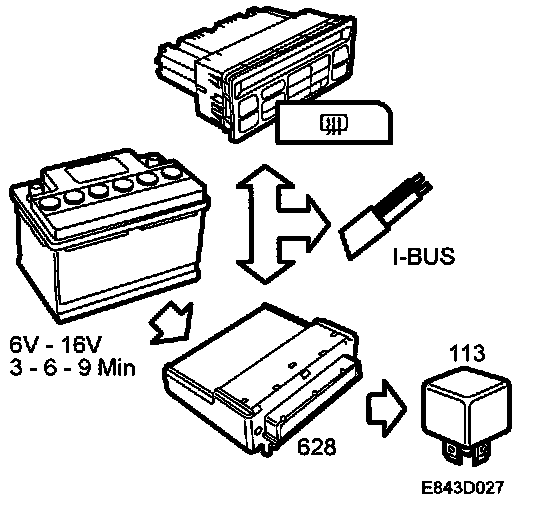 I-BUS

6V - 16V
3 - 6 - 9 Min

113

628

E843D027