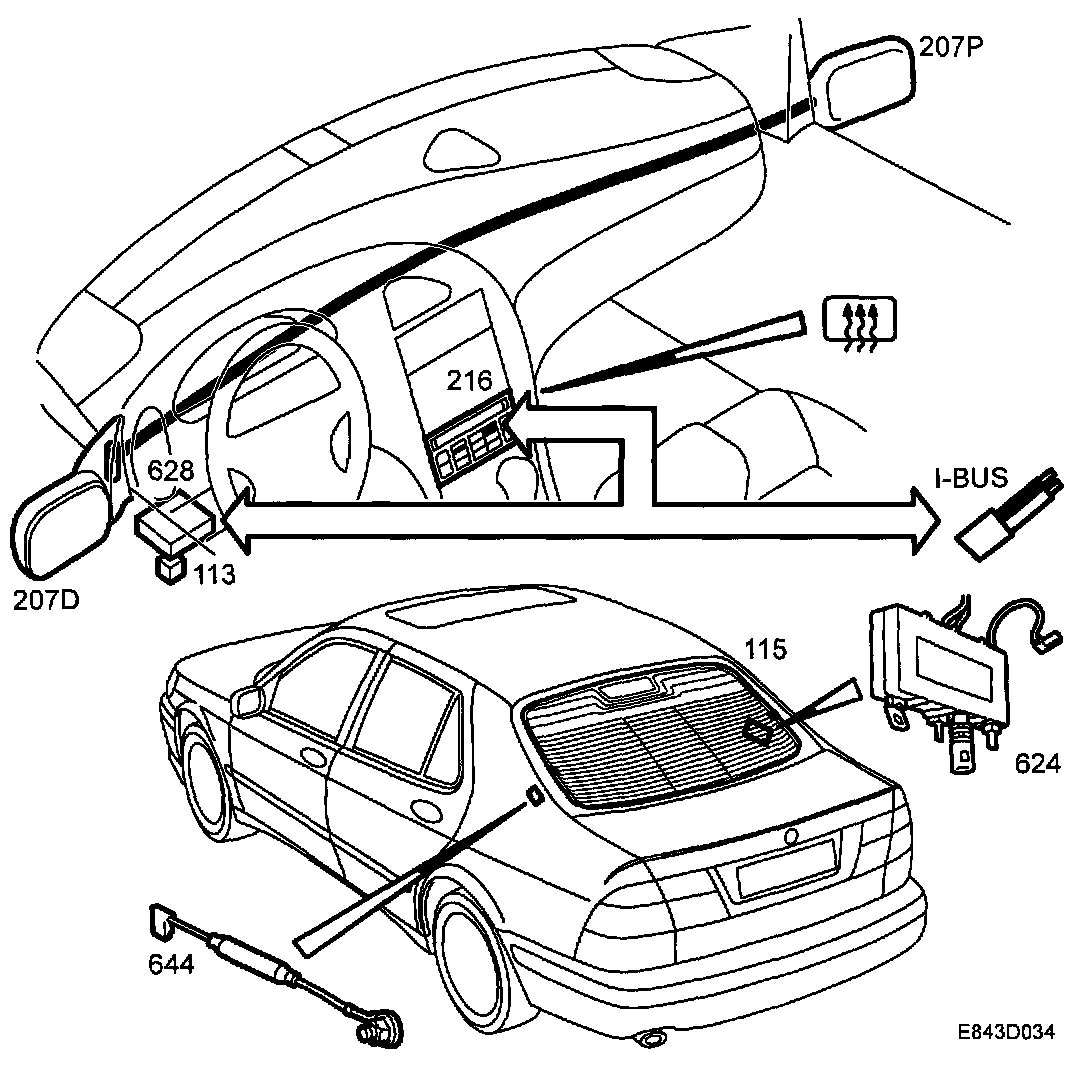 207P

216

628

I-BUS

113

207D

115

624

644

E843D034