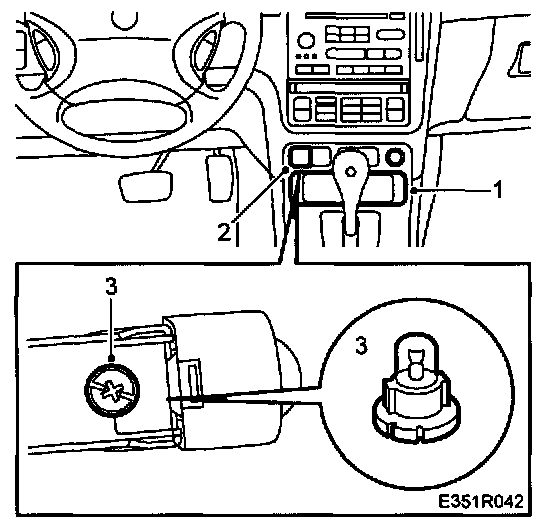 1
2
3
3
E351R042