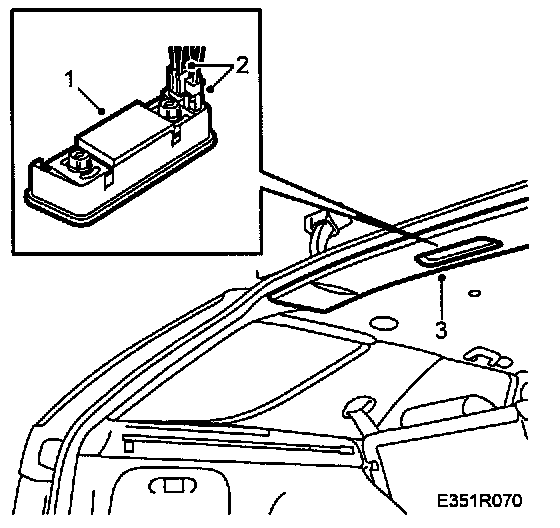 1
2
3
E351R070