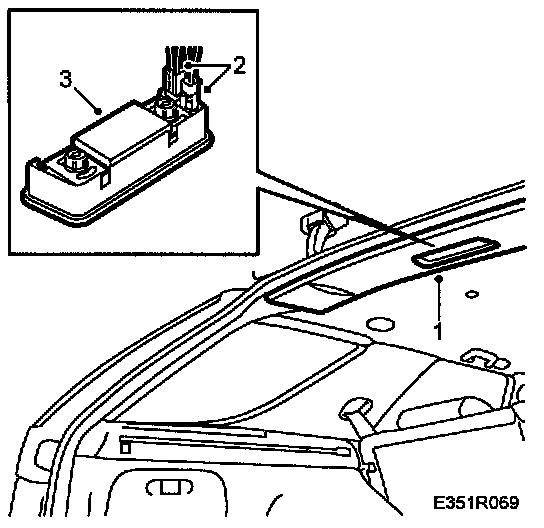 3
2
1
E351R069