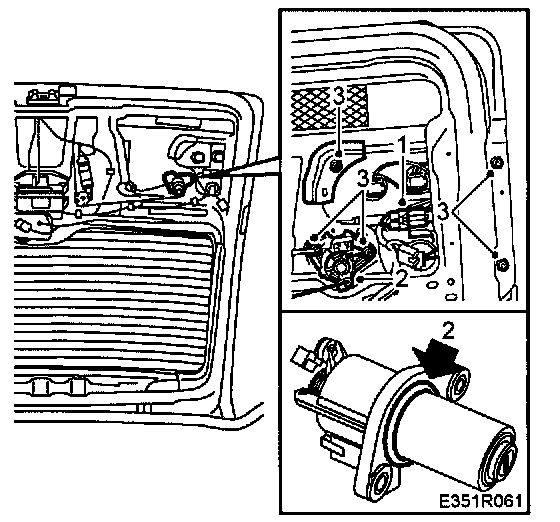 3
1
3
3
2
2
E351R061