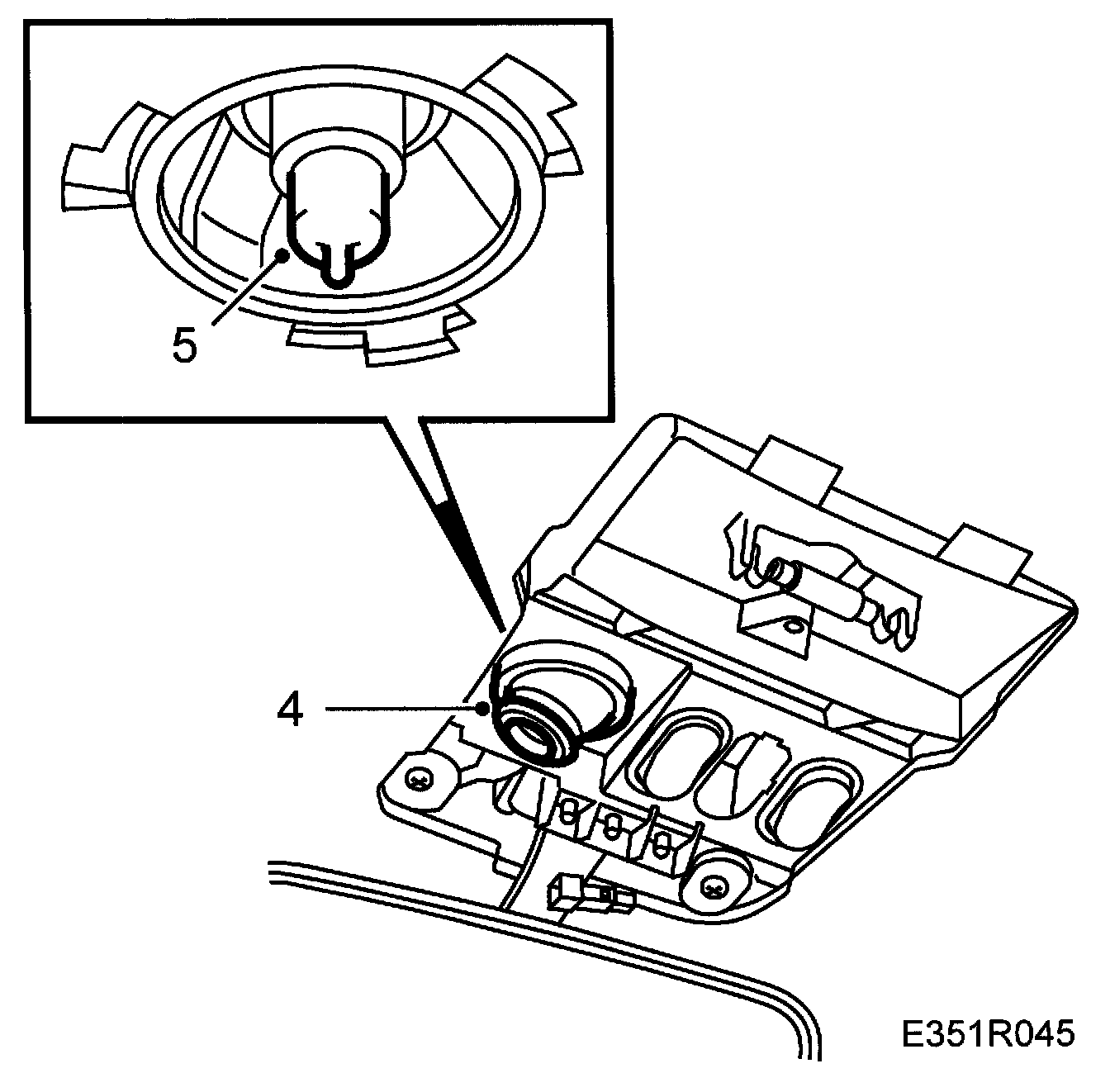 5

4

E351R045