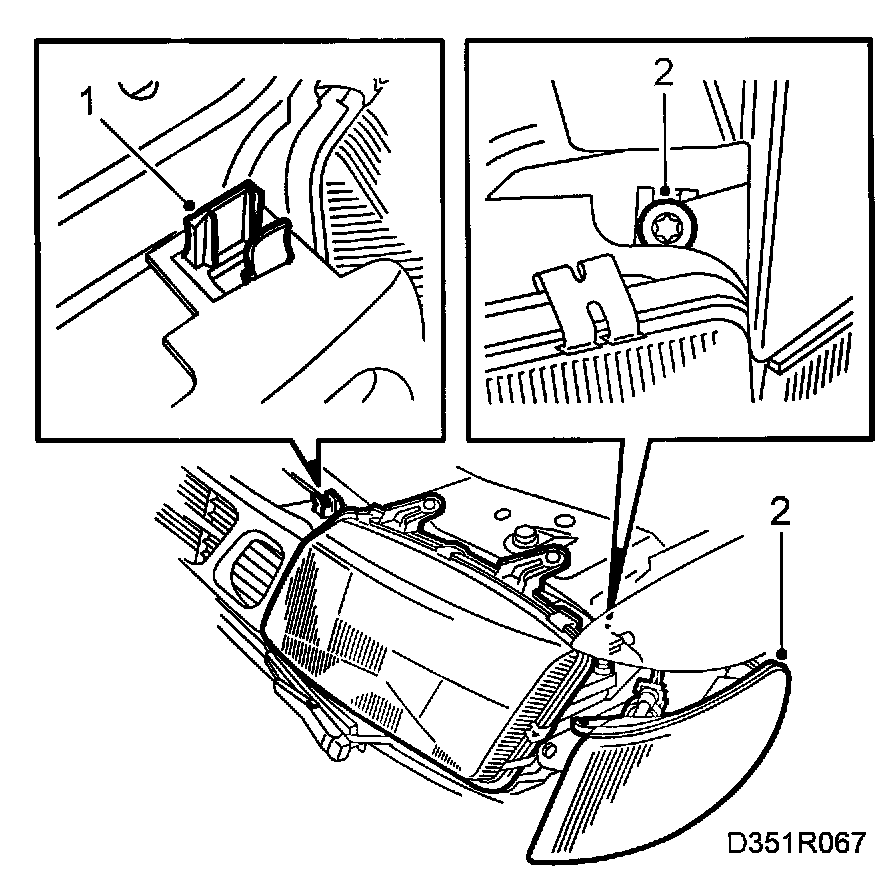 1

2

2

D351R067