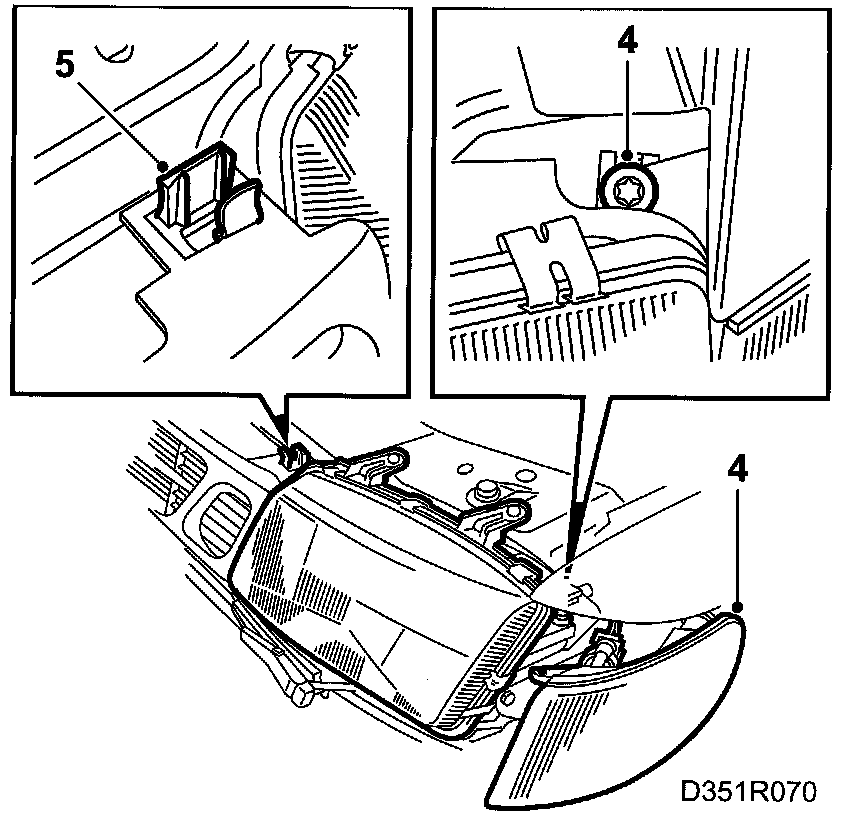 5

4

4

D351R070