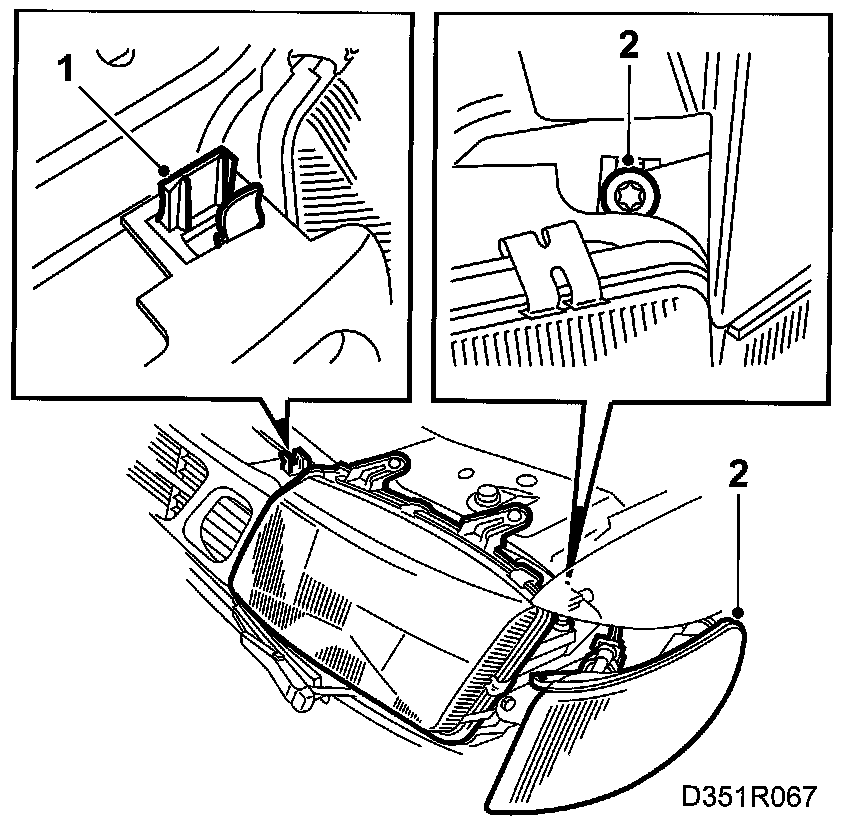 1

2

2

D351R067