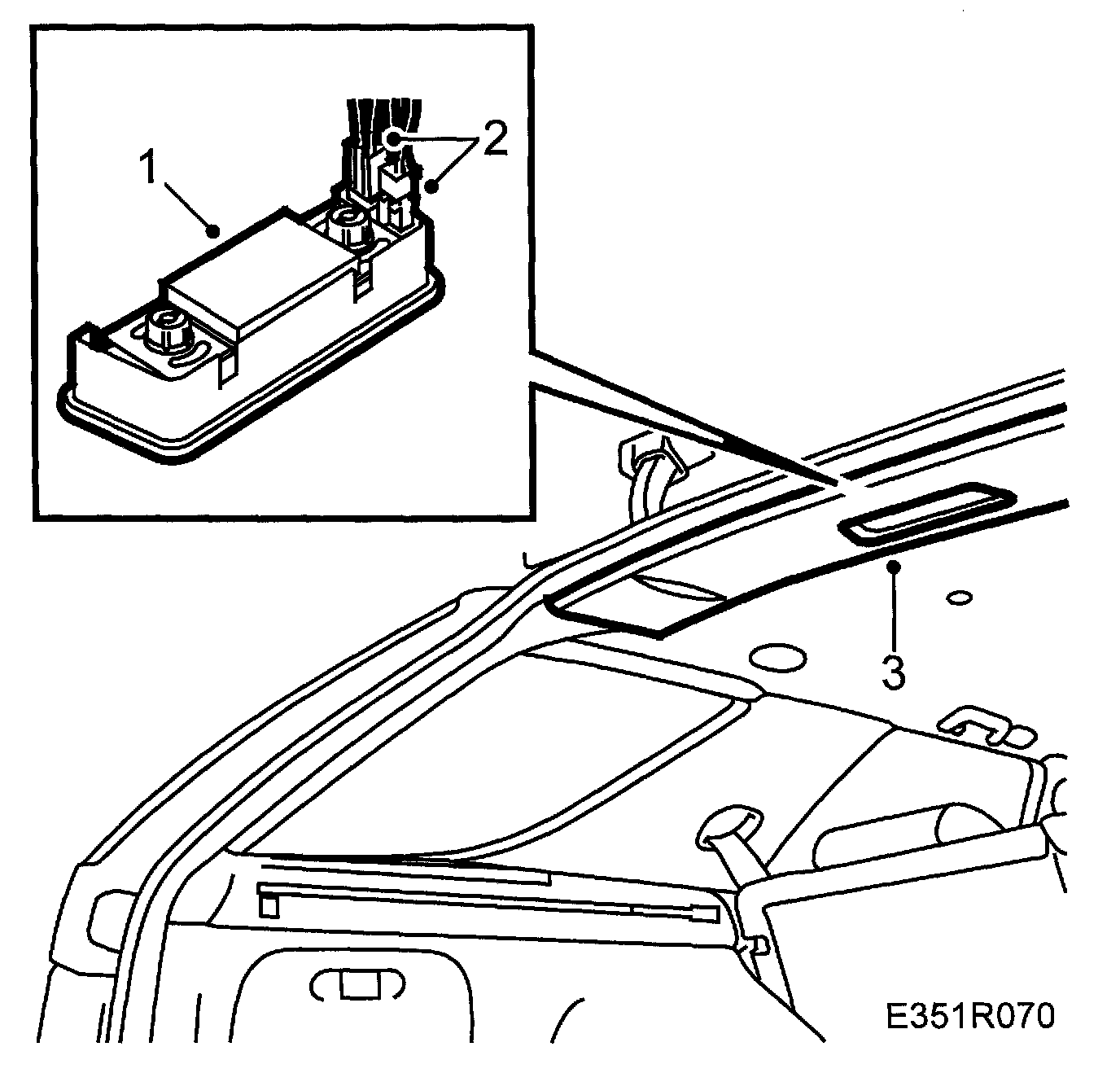 1
2
3
E351R070