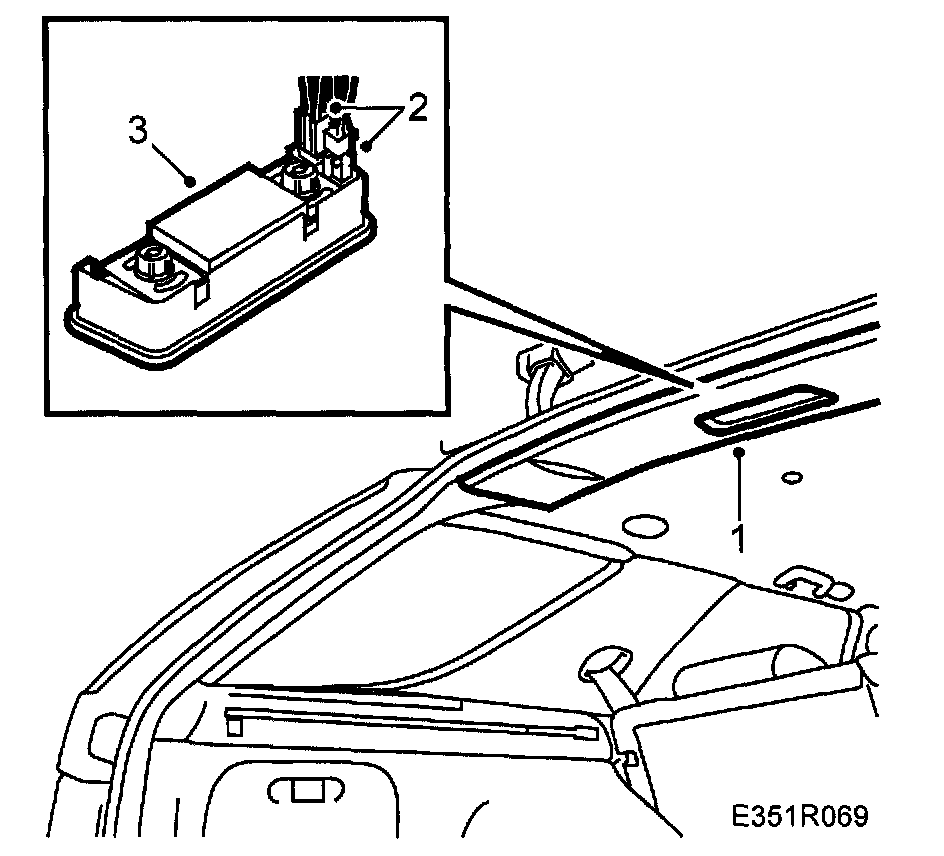 3
2
1
E351R069