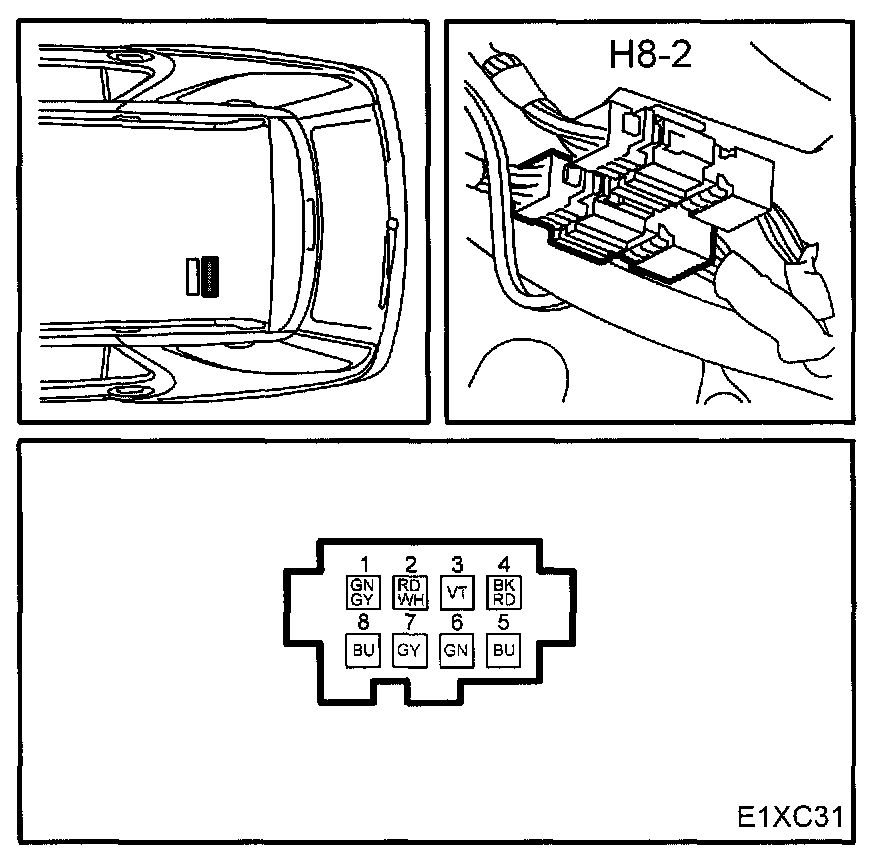 H8-2

1 2 3 4
GN GY
RD WH
VT
BK RD
8 7 6 5
BU
GY
GN
BU

E1XC31