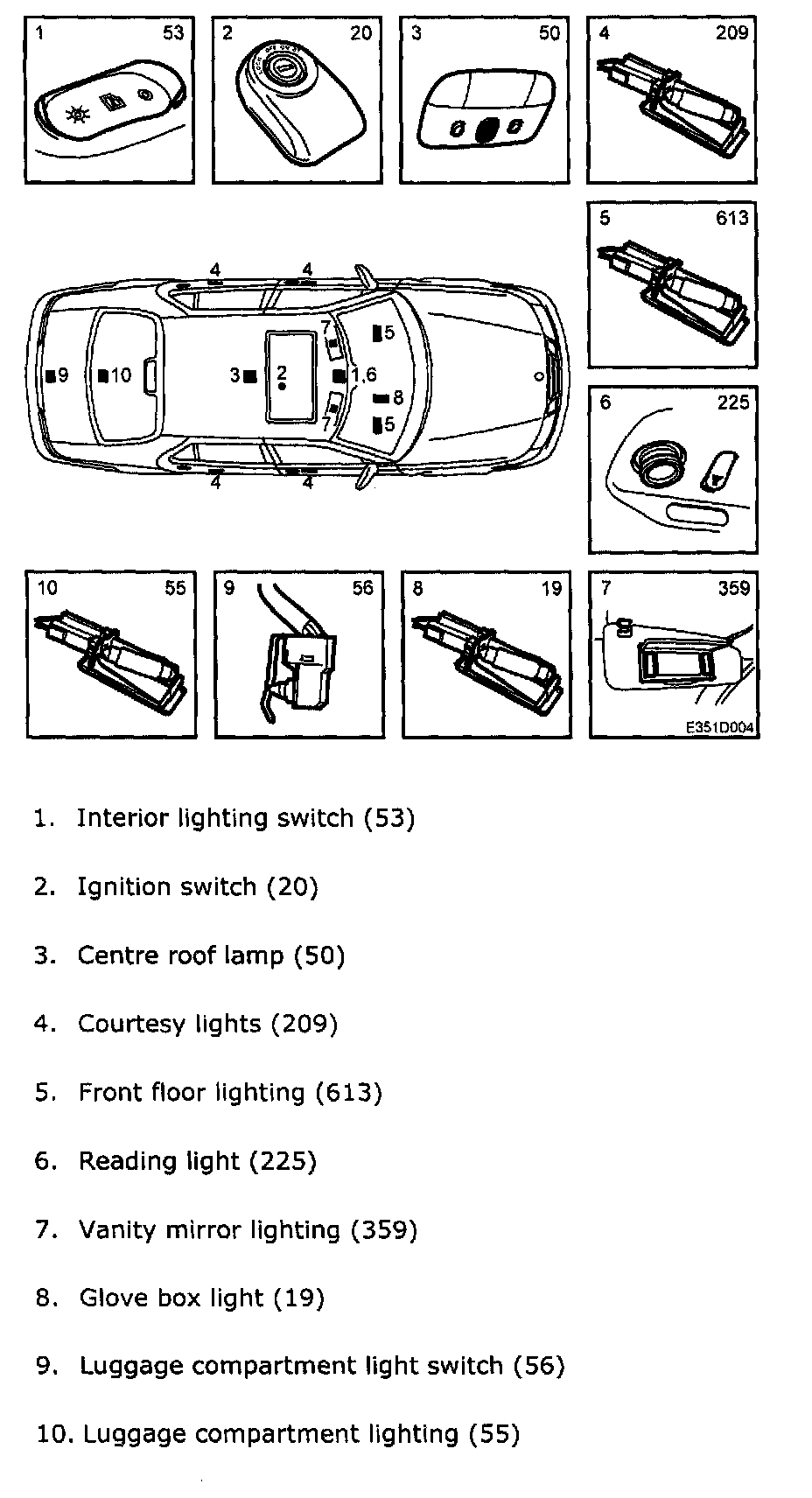 1 53

2 20

3 50

4 209

5 613

4 4

7 5

9 10 3 2 1,6

8

7 5

4 4

6 225

10 55

9 56

8 19

7 359

E351D004

1. Interior lighting switch (53)

2. Ignition switch (20)

3. Centre roof lamp (50)

4. Courtesy lights (209)

5. Front floor lighting (613)

6. Reading light (225)

7. Vanity mirror lighting (359)

8. Glove box light (19)

9. Luggage compartment light switch (56)

10. Luggage compartment lighting (55)