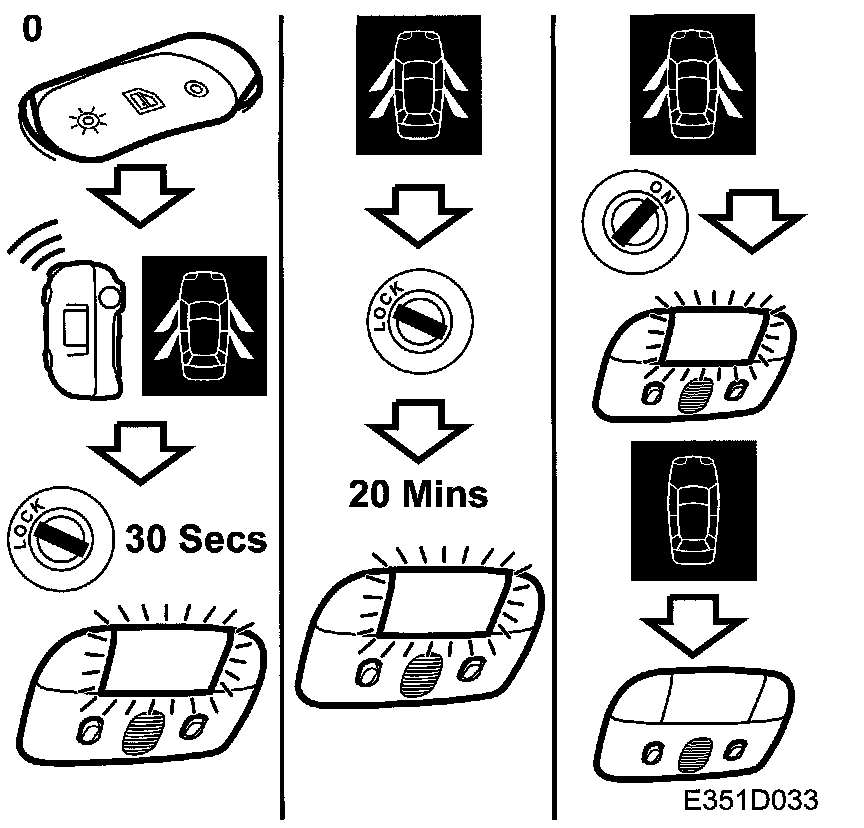 0

LOCK

30 Secs

LOCK

20 Mins

ON

E351D033