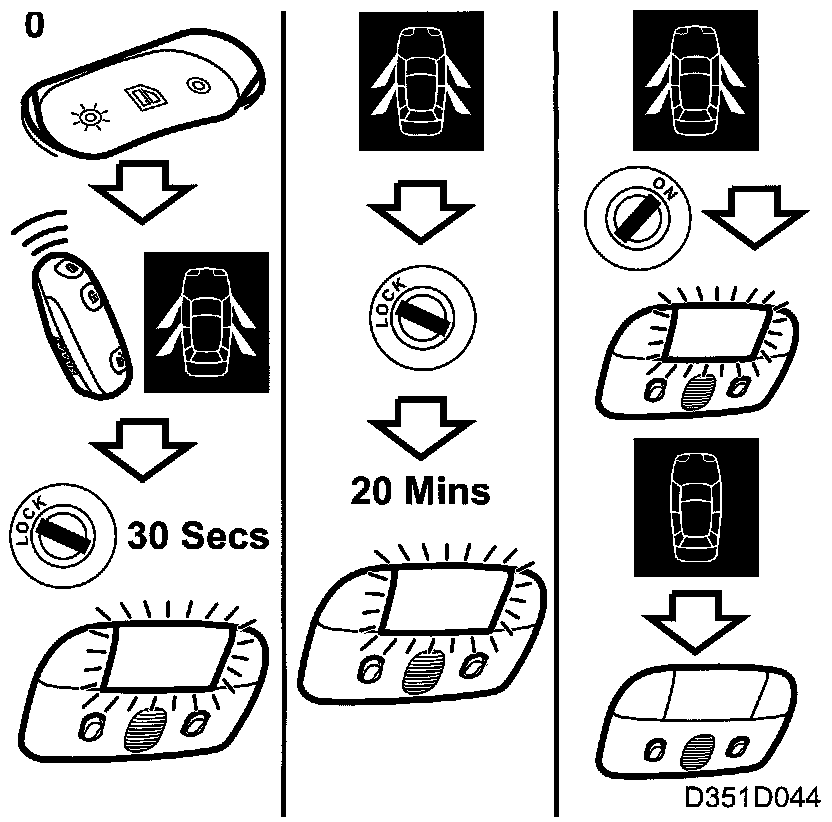 0

LOCK

30 Secs

LOCK

20 Mins

ON

D351D044