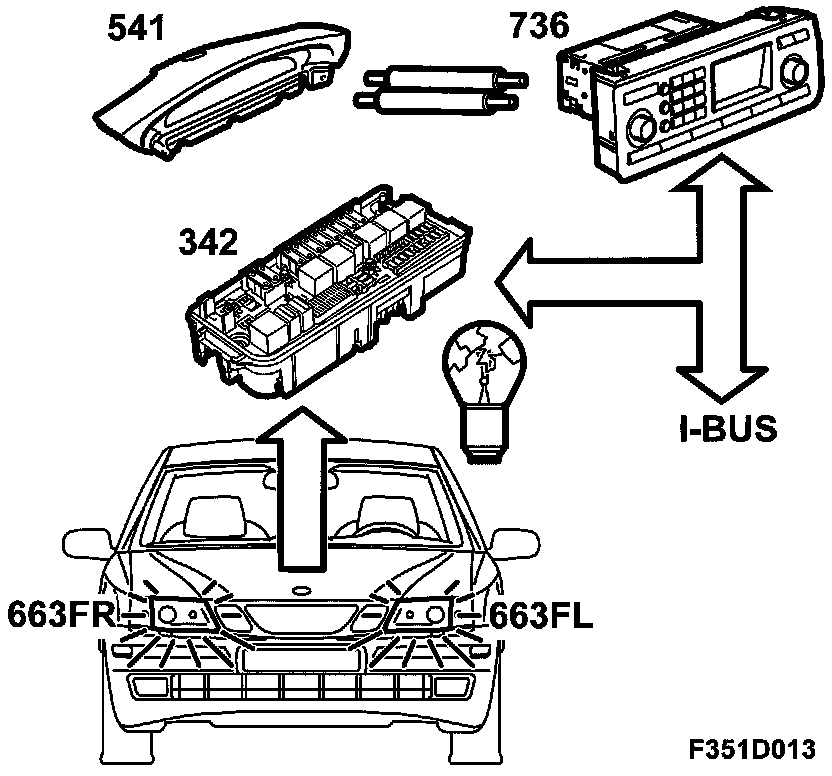 541
736
342
I-BUS
663FR
663FL
F351D013