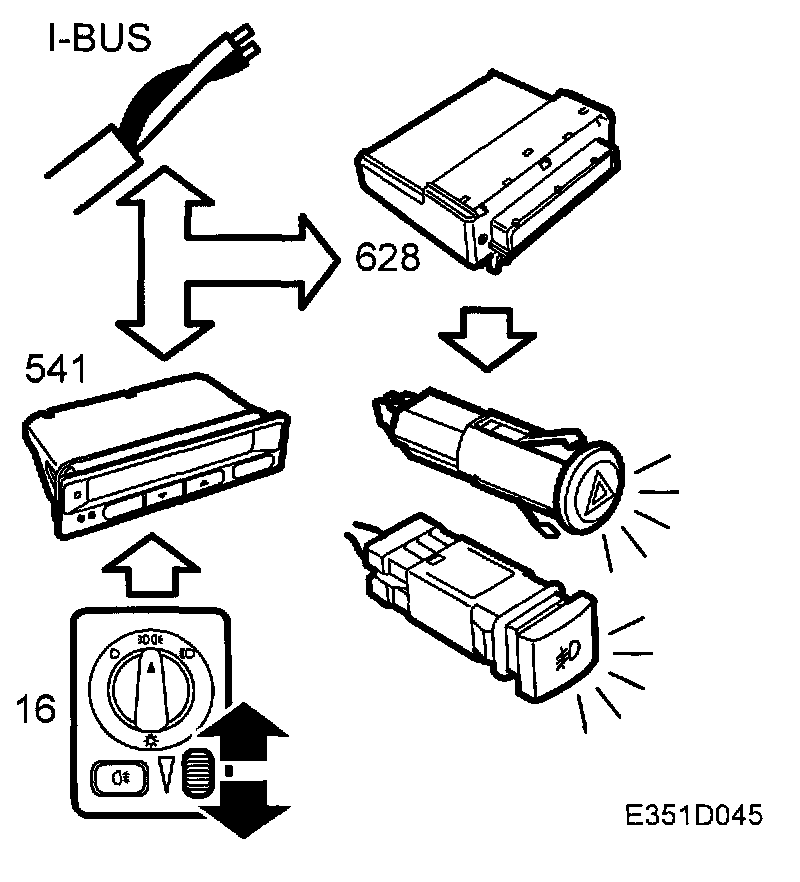 I-BUS

628

541

16

E351D045