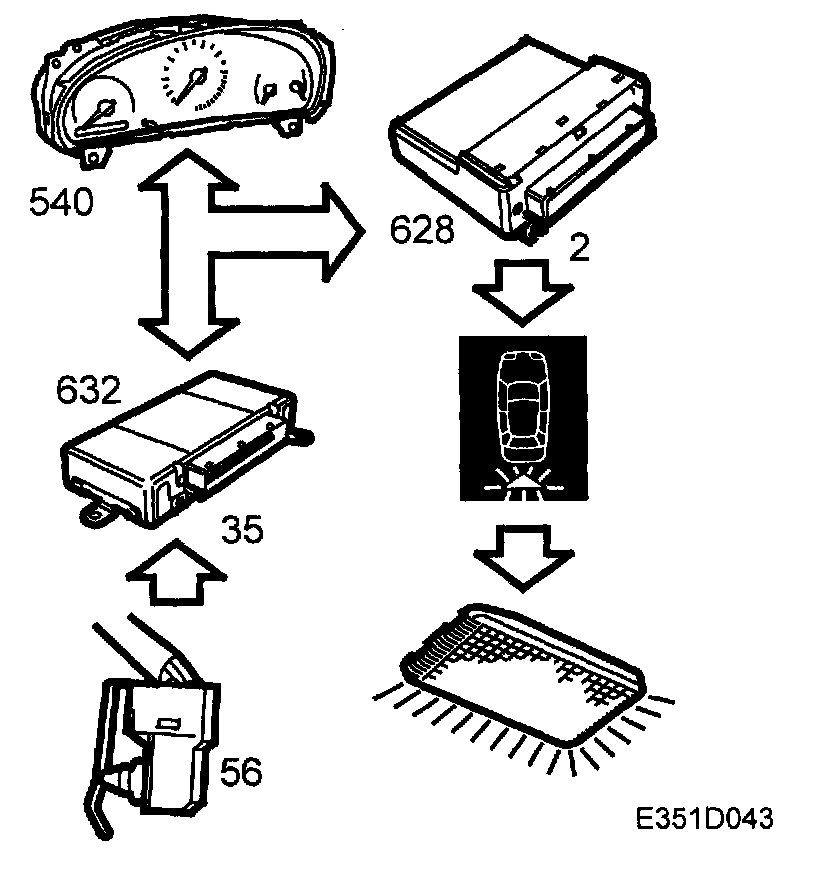 540

628

2

632

35

56

E351D043