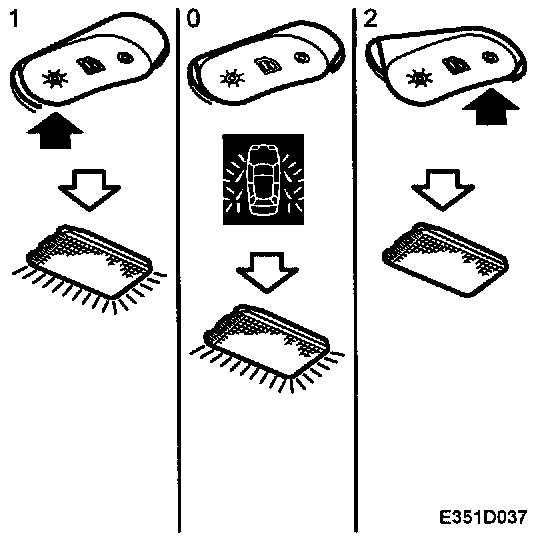 1

0

2

E351D037