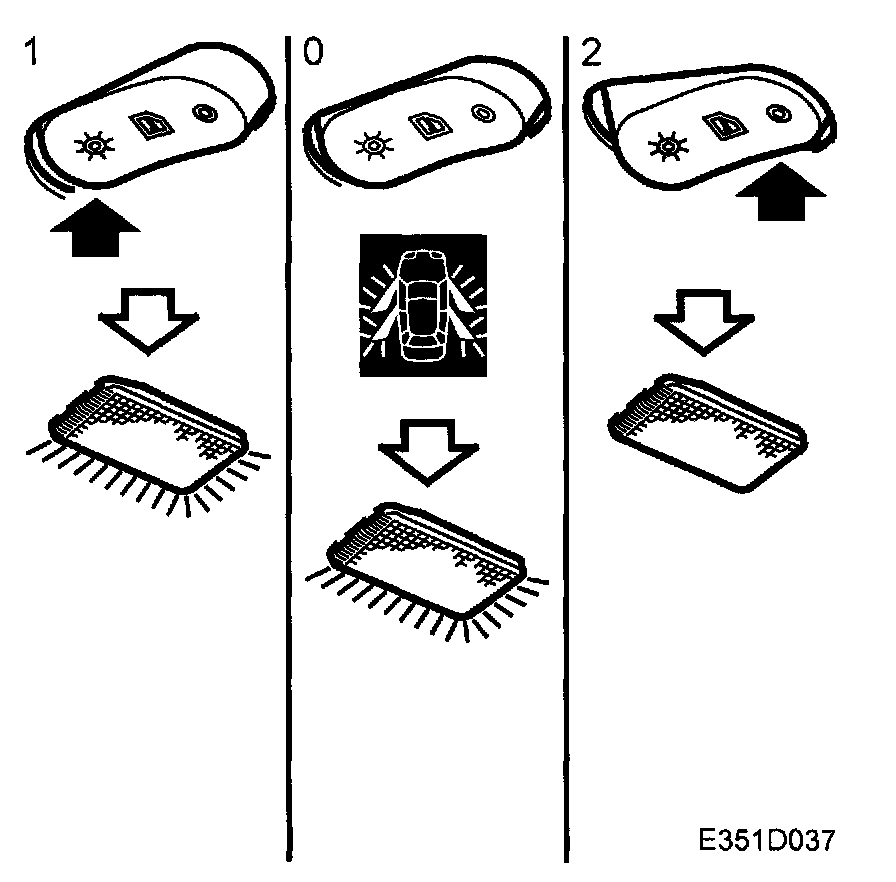 1

0

2

E351D037