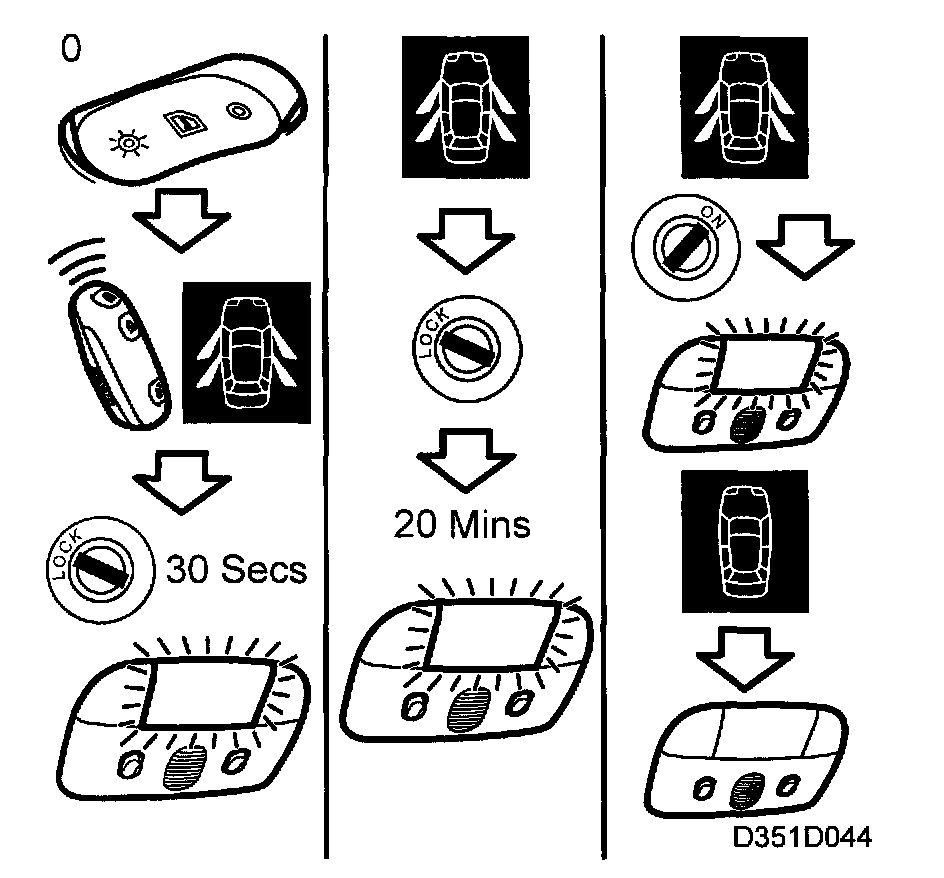 0

LOCK

30 Secs

LOCK

20 Mins

ON

D351D044