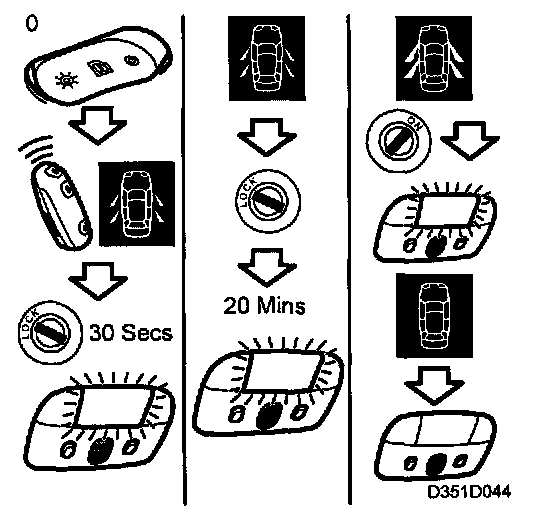 0

LOCK

30 Secs

LOCK

20 Mins

ON

D351D044