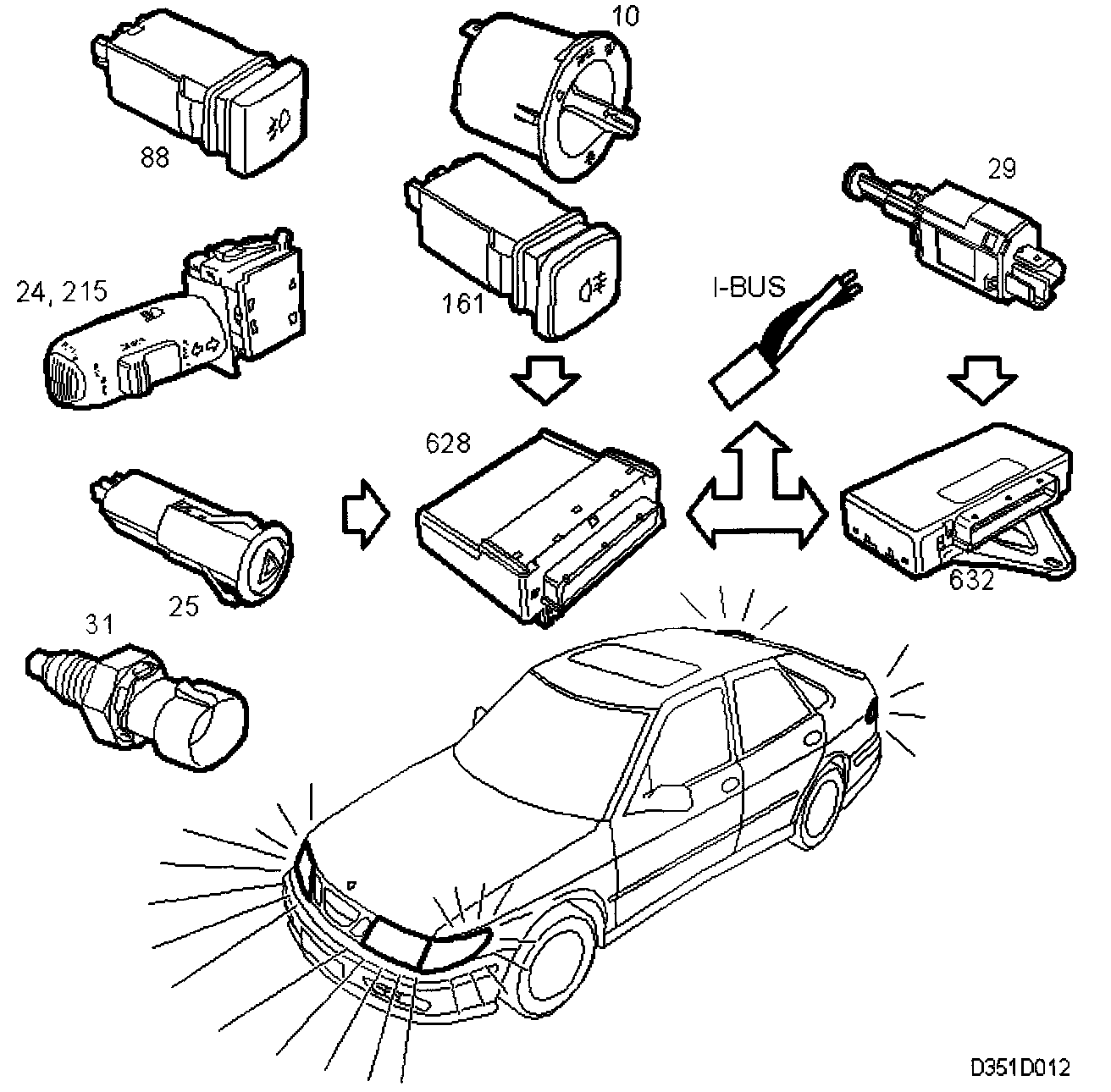 10

88

29

24, 215

161

I-BUS

628

25

632

31

D351D012