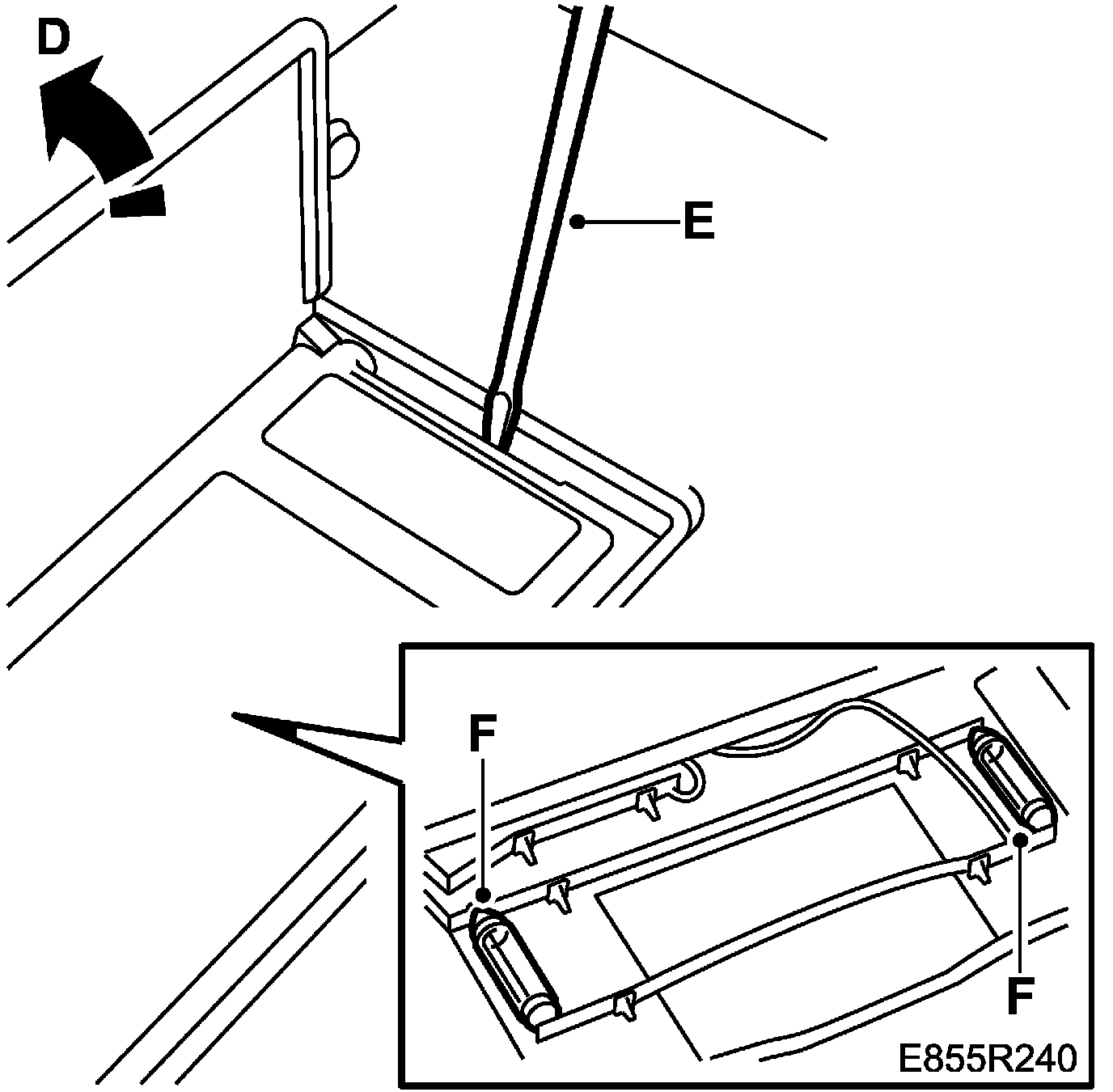 D

E

F

F

E855R240