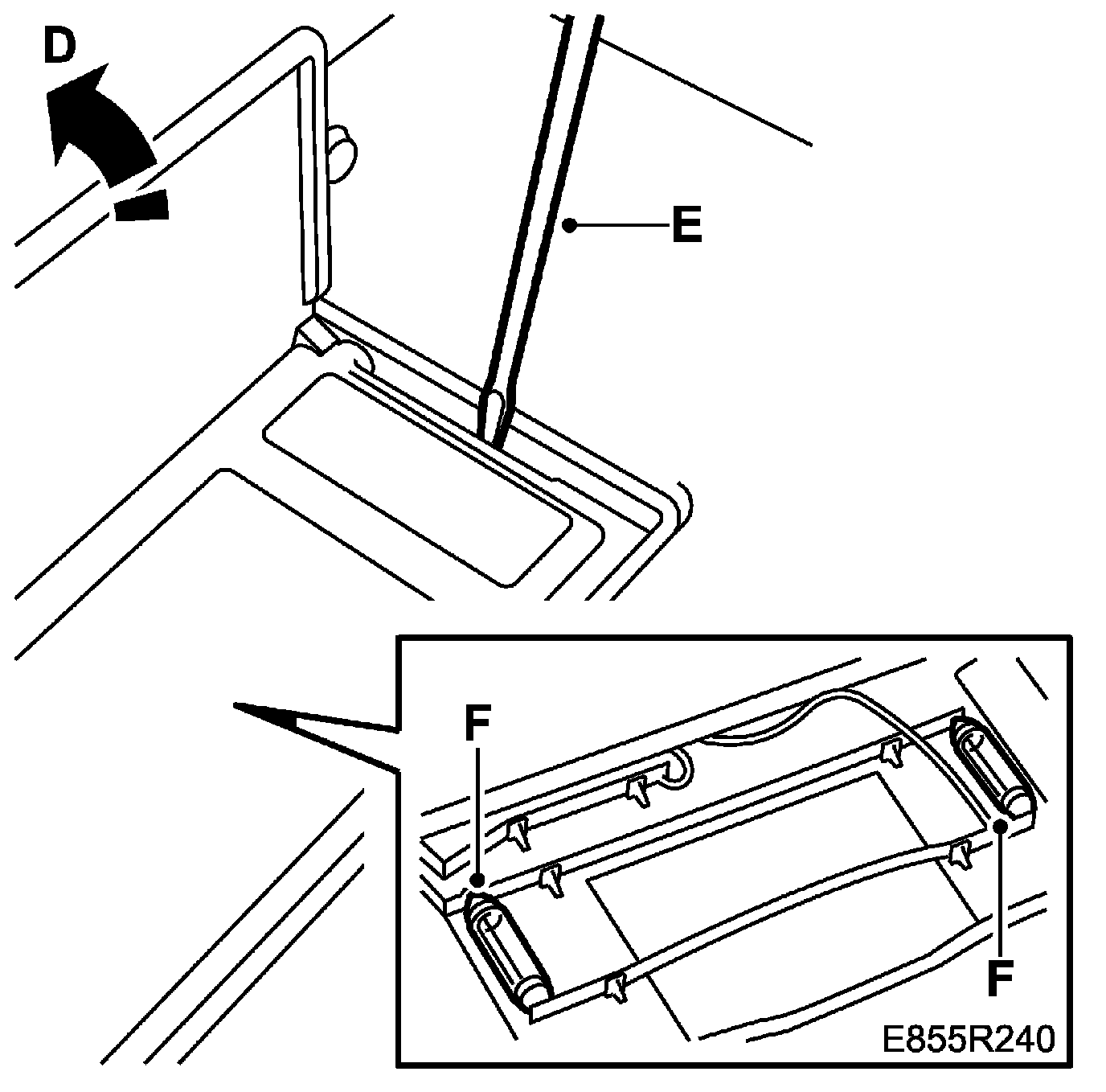 D
E
F
F
E855R240