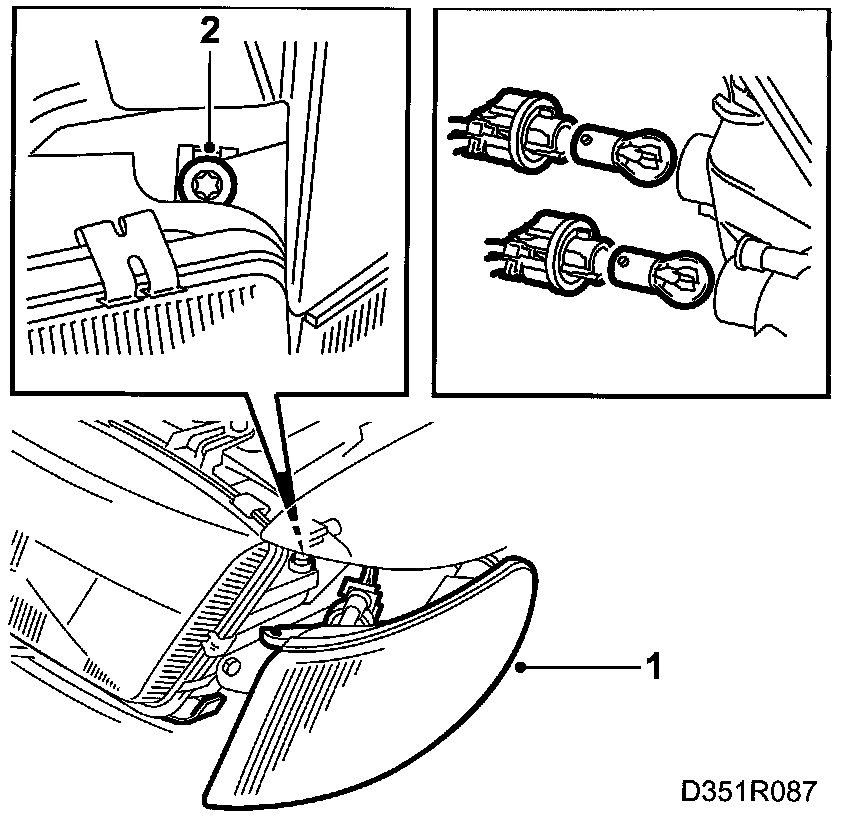 2

1

D351R087