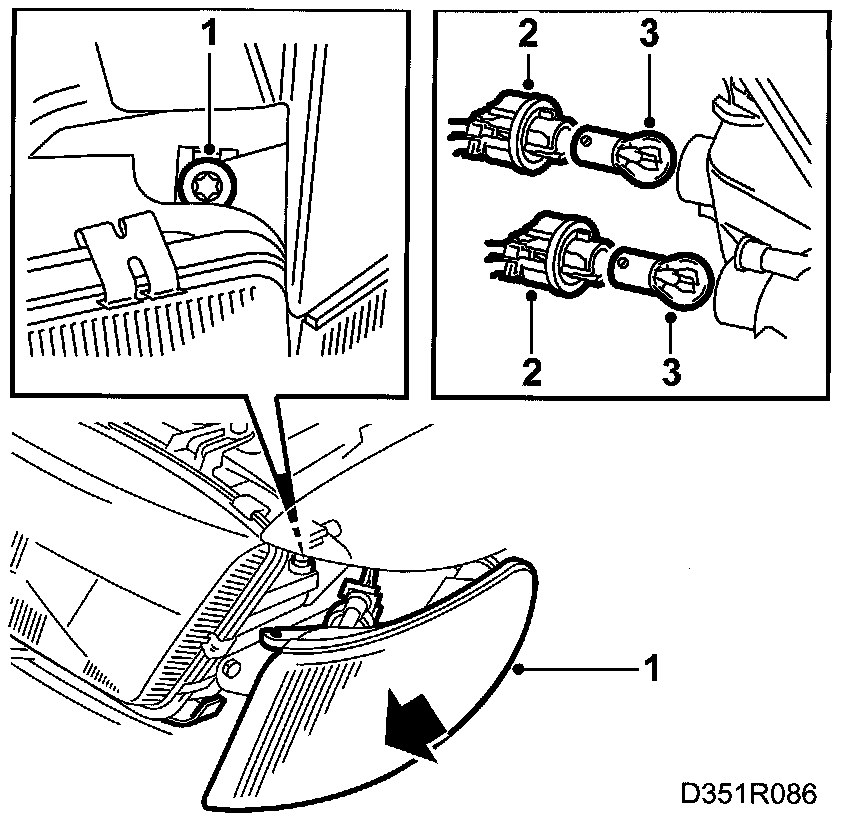 1
2
3
2
3
1
D351R086