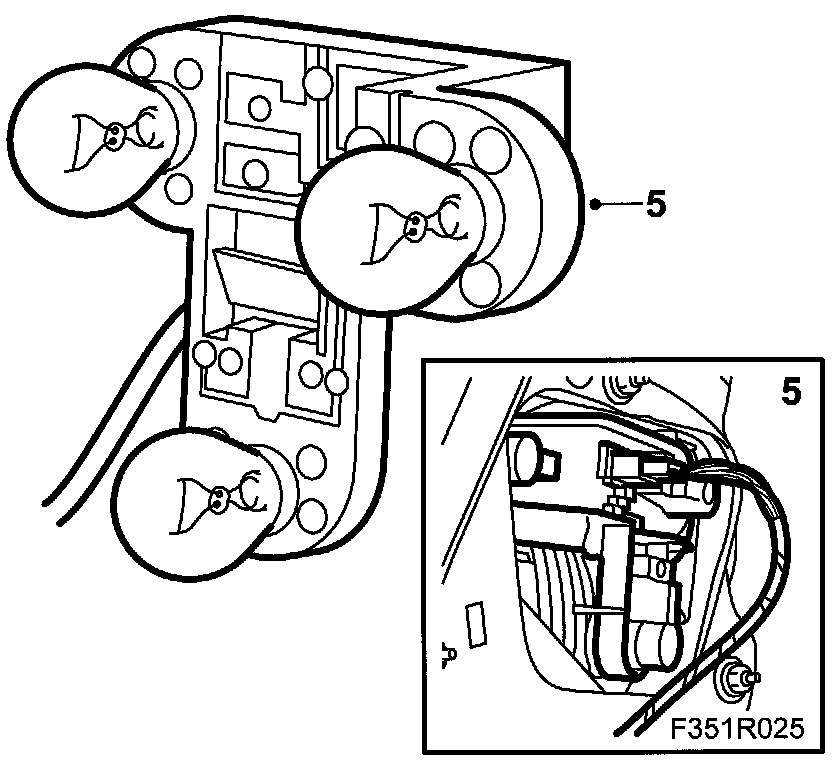 5

5

F351R025