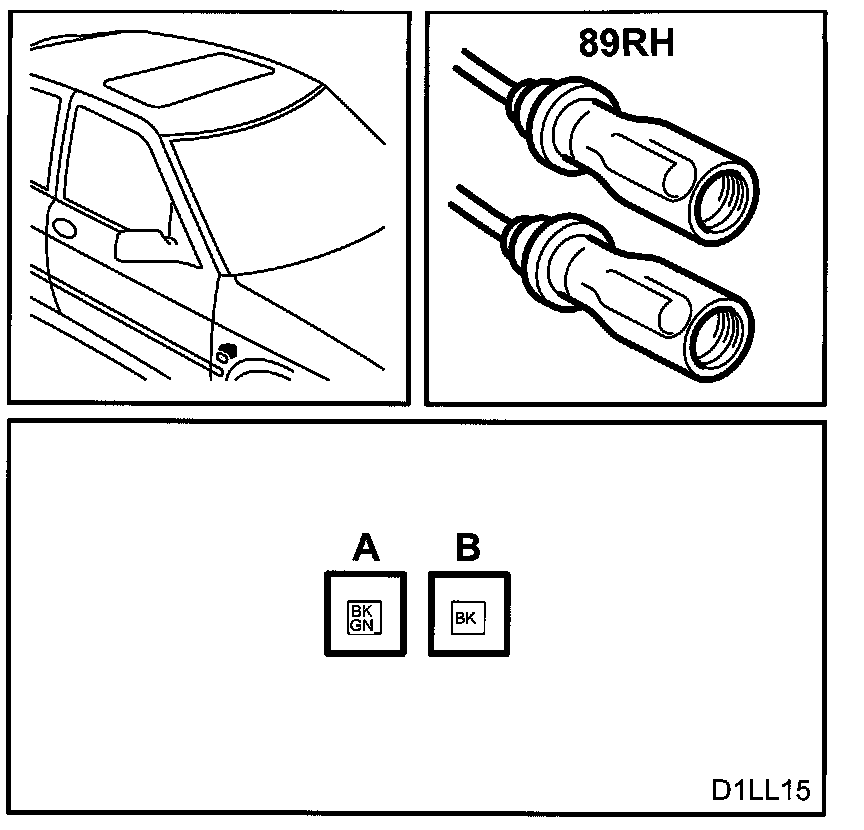 89RH

A
BK
GN

B
BK

D1LL15