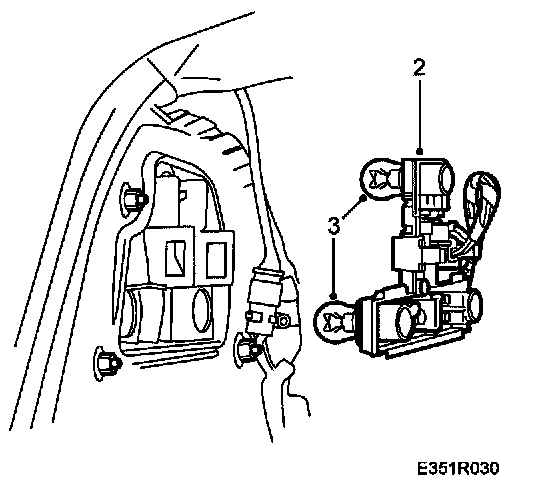 2

3

E351R030