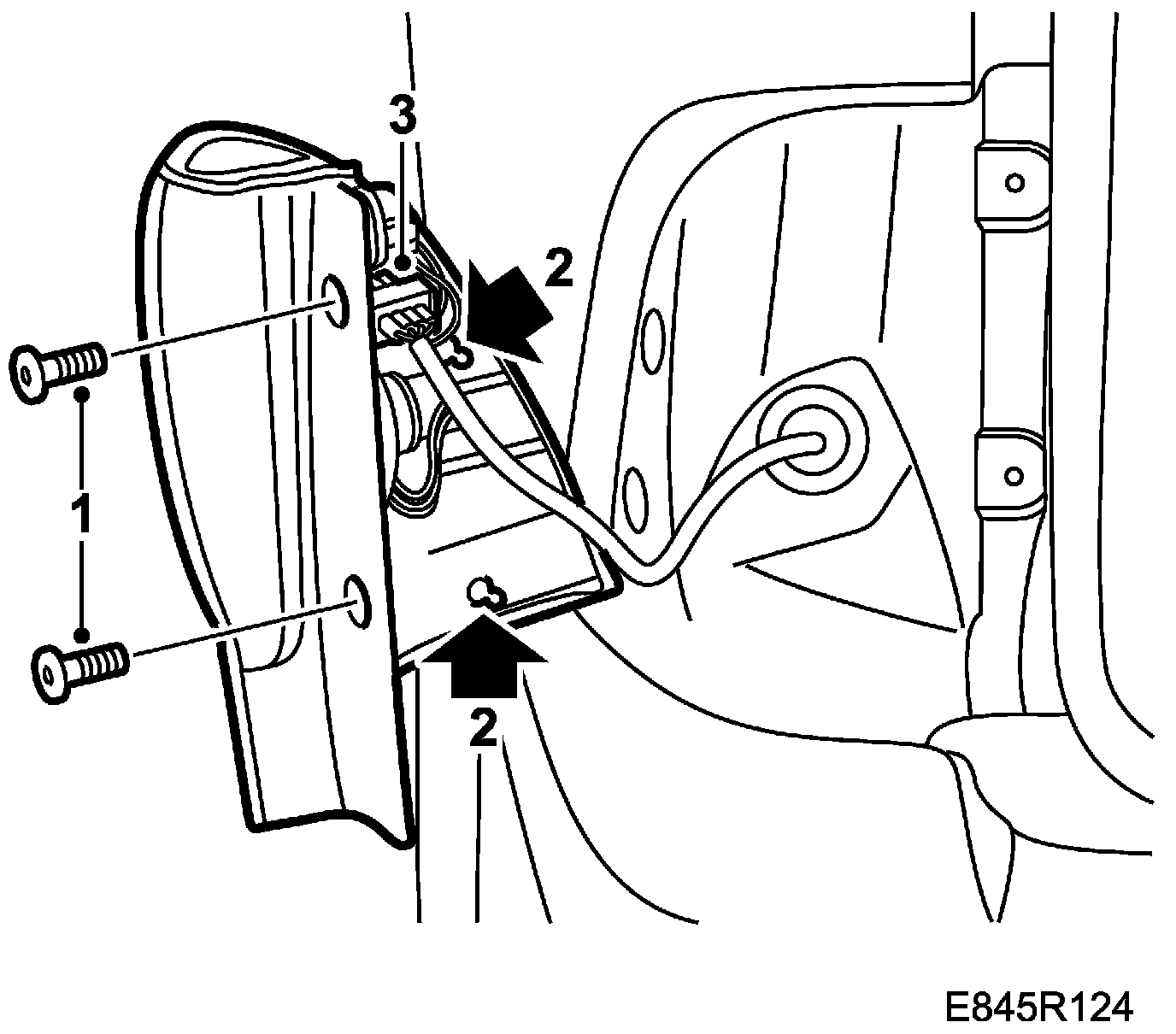 3

2

1

2

E845R124